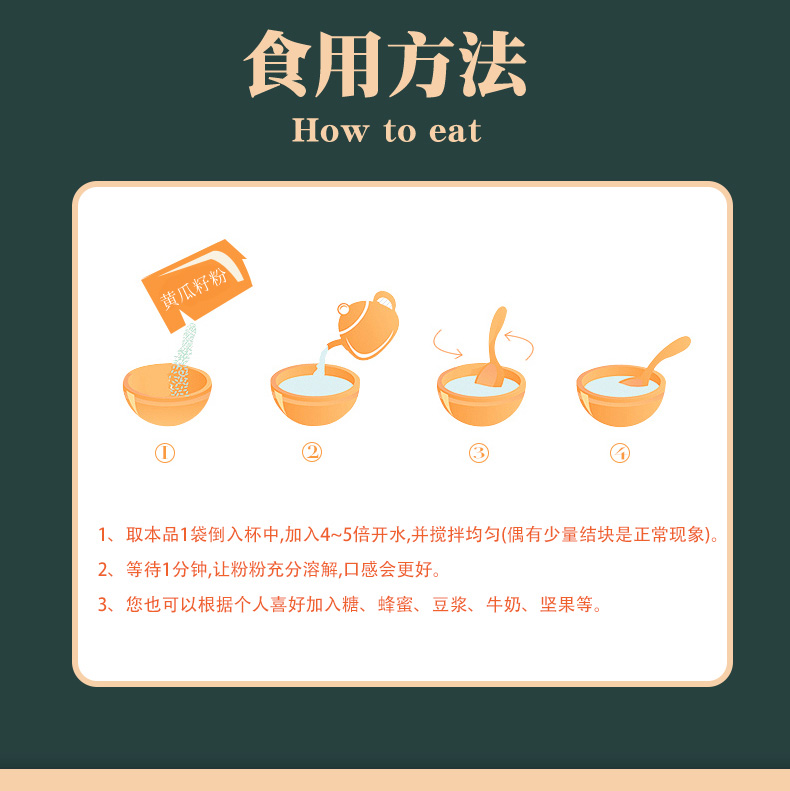 食用方法

How to eat

黄瓜籽粉

①

②

③

④

1、取本品1袋倒入杯中,加入4~5倍开水,并搅拌均匀(偶有少量结块是正常现象)。

2、等待1分钟,让粉粉充分溶解,口感会更好。

3、您也可以根据个人喜好加入糖、蜂蜜、豆浆、牛奶、坚果等。