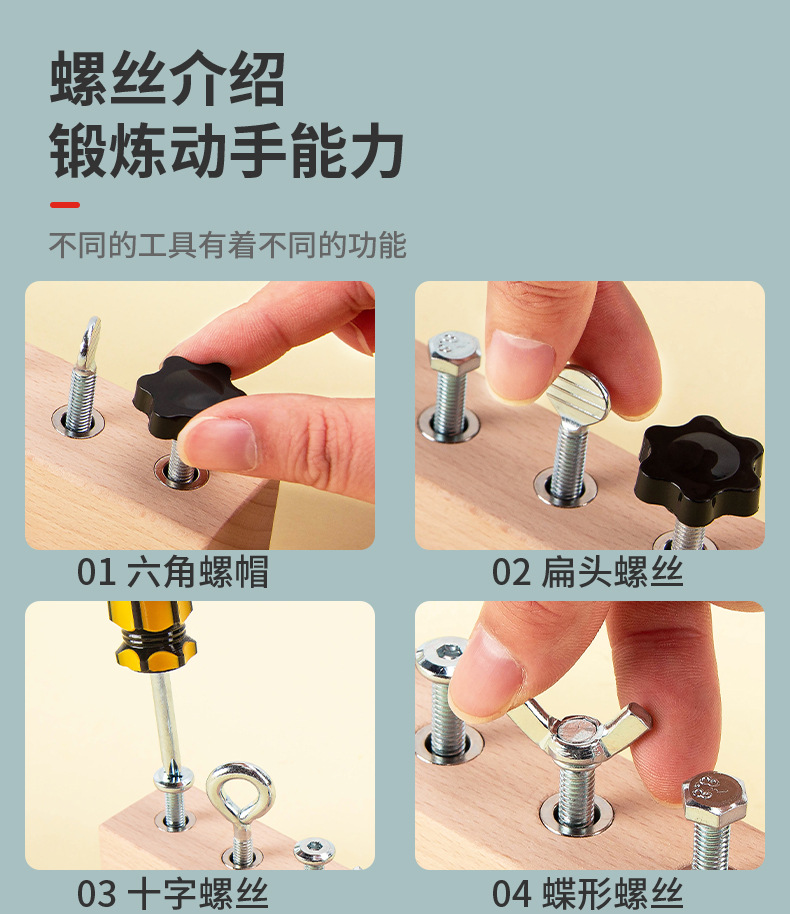 螺丝介绍
锻炼动手能力

不同的工具有着不同的功能

01 六角螺帽

02 扁头螺丝

03 十字螺丝

04 蝶形螺丝