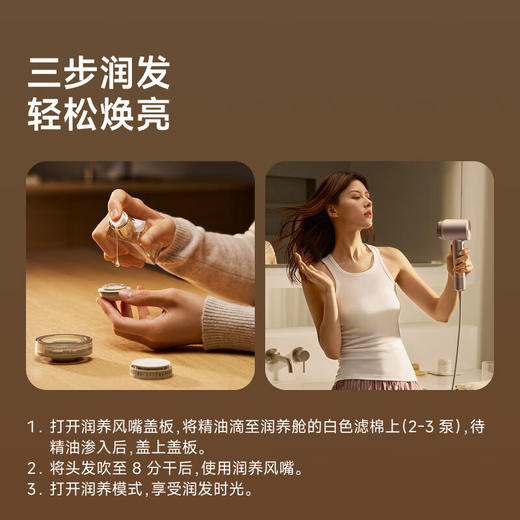 三步润发
轻松焕亮

1. 打开润养风嘴盖板，将精油滴至润养舱的白色滤棉上（2-3 泵），待精油渗入后，盖上盖板。
2. 将头发吹至 8 分干后，使用润养风嘴。
3. 打开润养模式，享受润发时光。