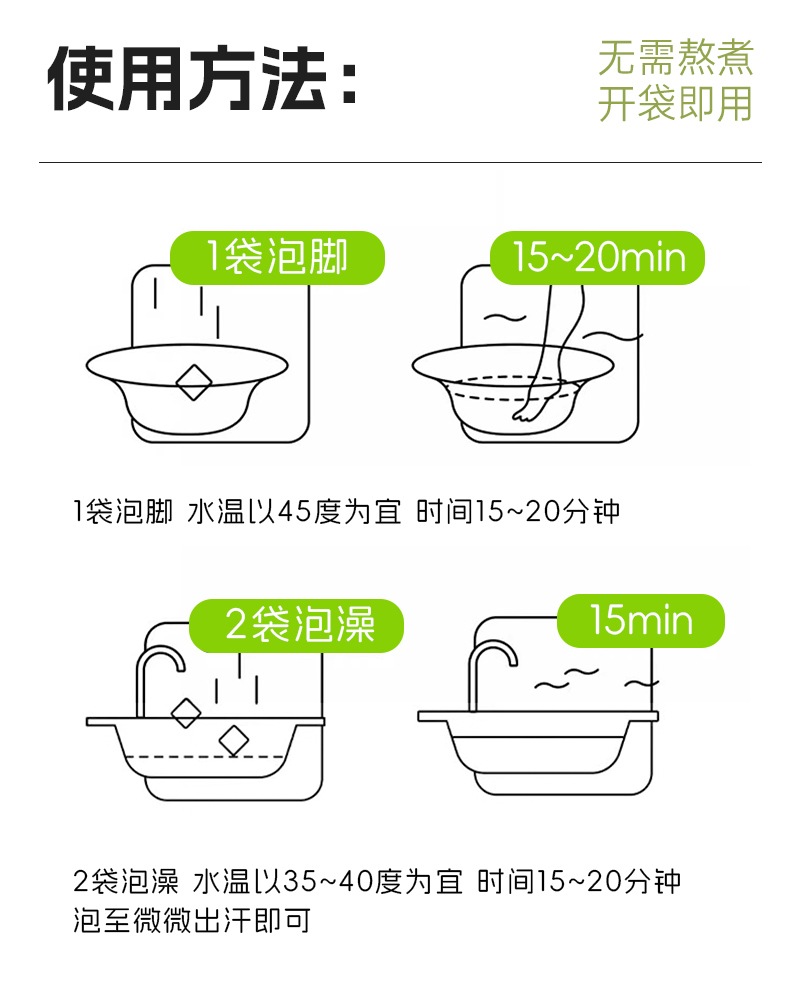 使用方法：

无需熬煮
开袋即用

1袋泡脚

15~20min

1袋泡脚 水温以45度为宜 时间15~20分钟

2袋泡澡

15min

2袋泡澡 水温以35~40度为宜 时间15~20分钟
泡至微微出汗即可