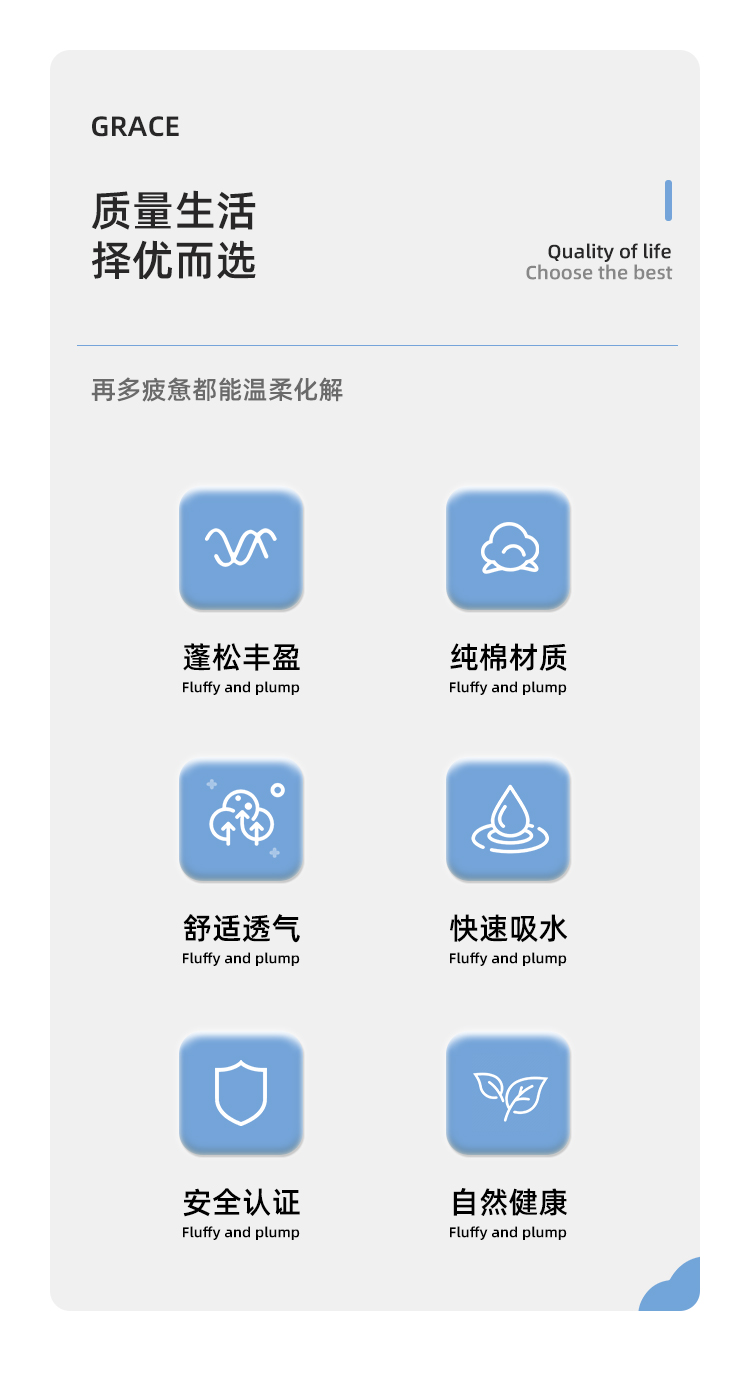 GRACE

质量生活
择优而选

Quality of life
Choose the best

再多疲惫都能温柔化解

蓬松丰盈
Fluffy and plump

纯棉材质
Fluffy and plump

舒适透气
Fluffy and plump

快速吸水
Fluffy and plump

安全认证
Fluffy and plump

自然健康
Fluffy and plump