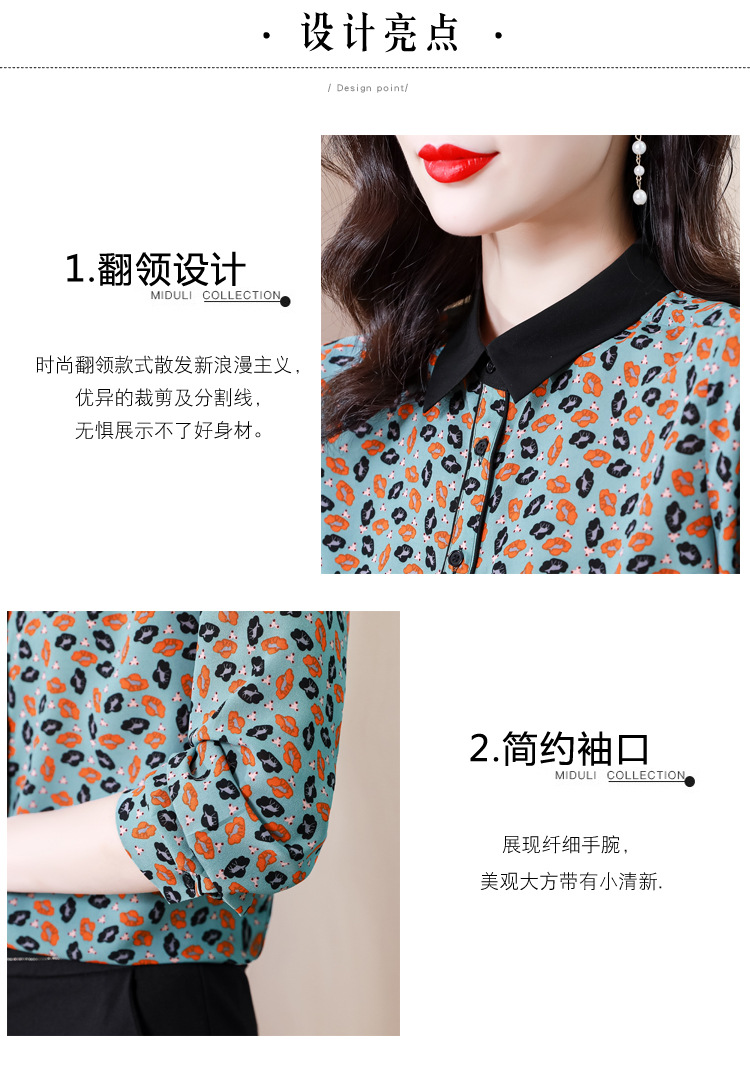 · 设计亮点 ·

/ Design point/

1.翻领设计
MIDULI COLLECTION

时尚翻领款式散发新浪漫主义，
优异的裁剪及分割线，
无惧展示不了好身材。

2.简约袖口
MIDULI COLLECTION

展现纤细手腕，
美观大方带有小清新.