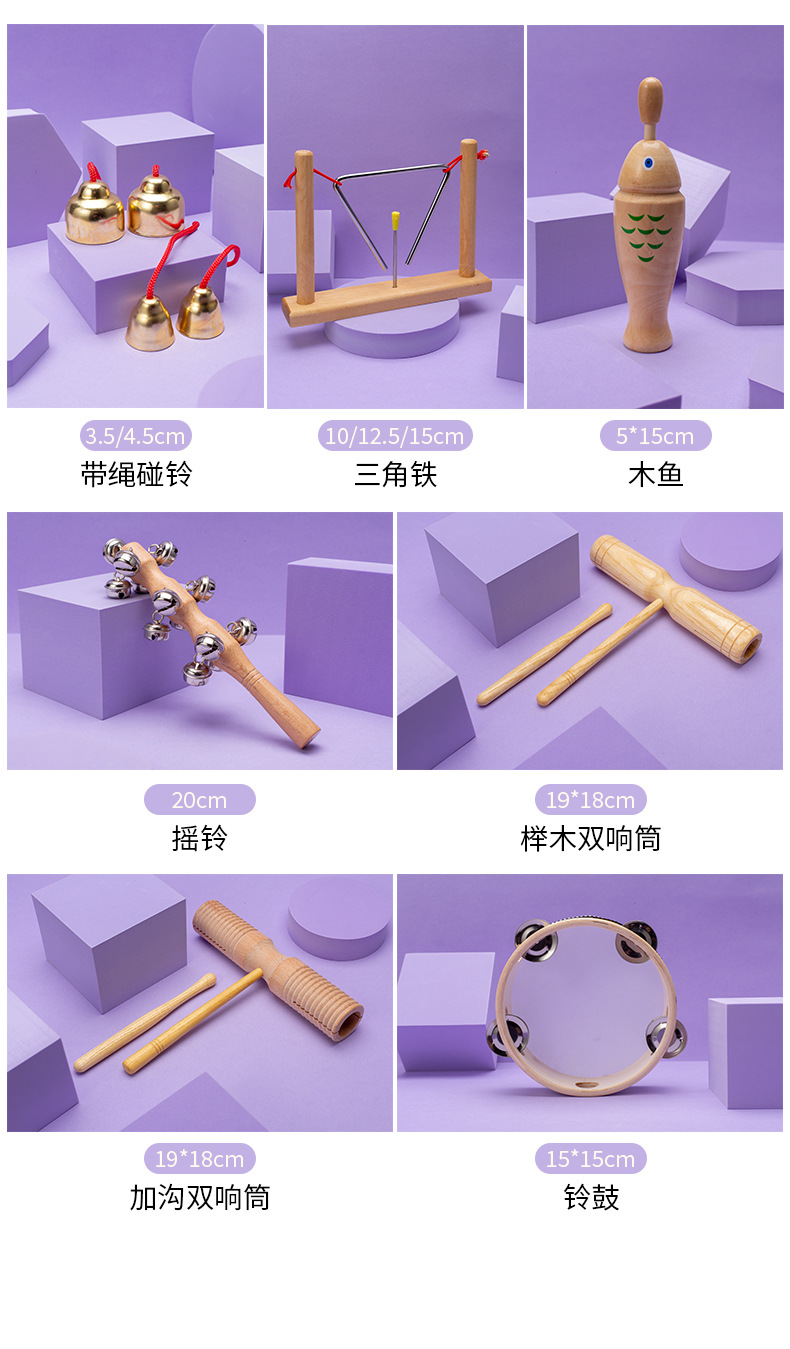 3.5/4.5cm
带绳碰铃

10/12.5/15cm
三角铁

5*15cm
木鱼

20cm
摇铃

19*18cm
榉木双响筒

19*18cm
加沟双响筒

15*15cm
铃鼓