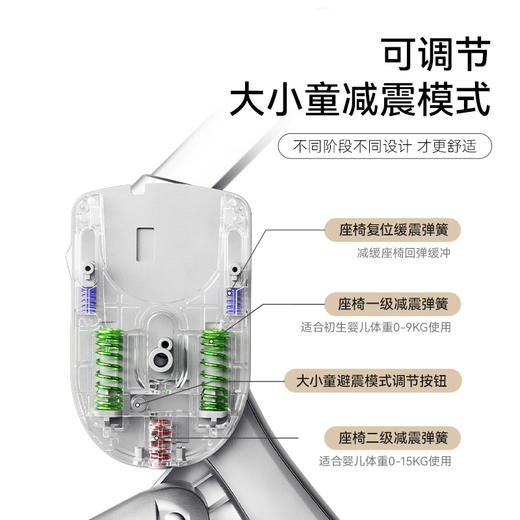 可调节
大小童减震模式

不同阶段不同设计 才更舒适

座椅复位缓震弹簧
减缓座椅回弹缓冲

座椅一级减震弹簧
适合初生婴儿体重0-9KG使用

大小童避震模式调节按钮

座椅二级减震弹簧
适合婴儿体重0-15KG使用