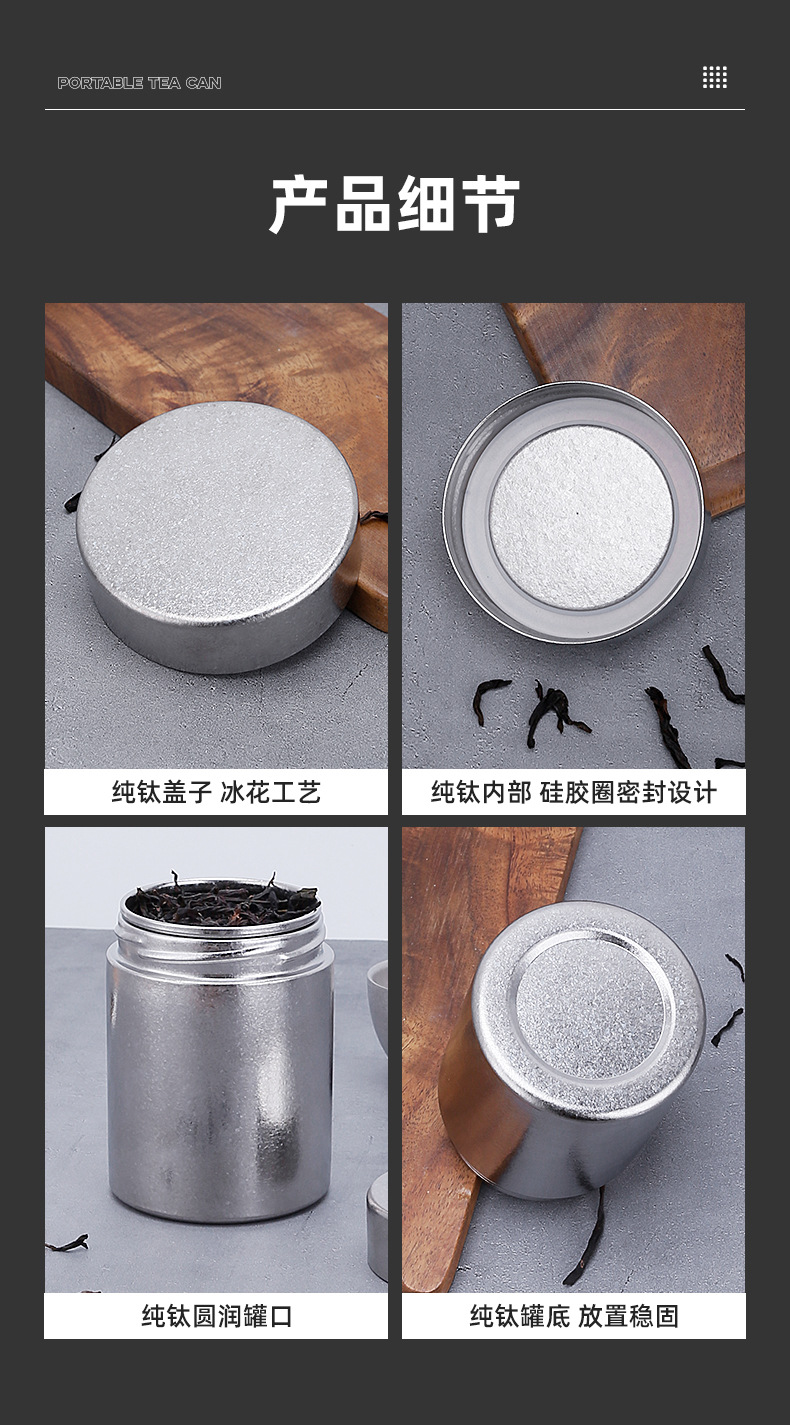 PORTABLE TEA CAN

产品细节

纯钛盖子 冰花工艺

纯钛内部 硅胶圈密封设计

纯钛圆润罐口

纯钛罐底 放置稳固