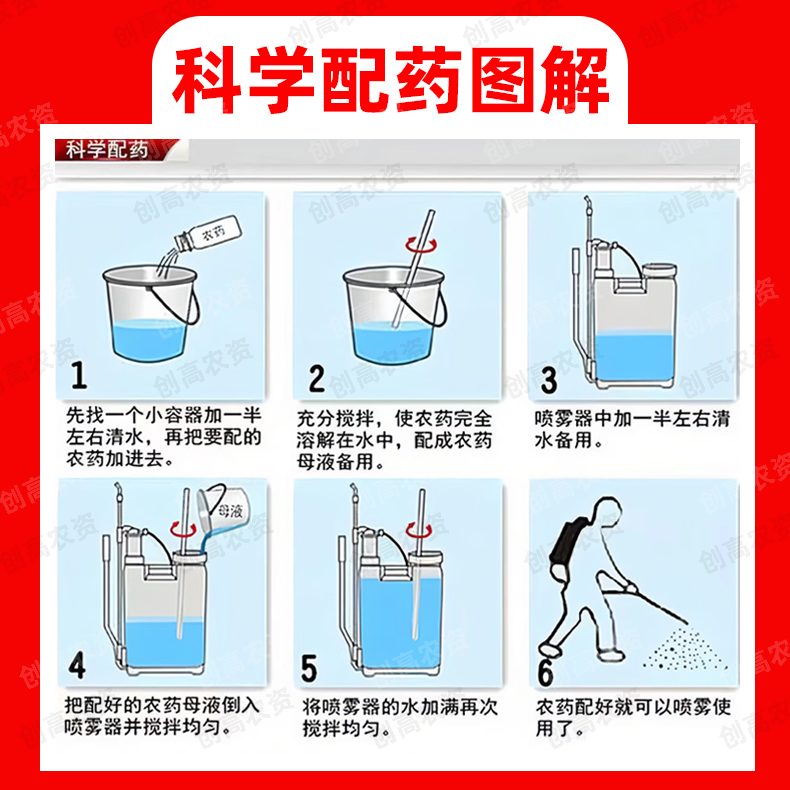 科学配药图解

科学配药

农药

1
先找一个小容器加一半左右清水，再把要配的农药加进去。

2
充分搅拌，使农药完全溶解在水中，配成农药母液备用。

3
喷雾器中加一半左右清水备用。

母液

4
把配好的农药母液倒入喷雾器并搅拌均匀。

5
将喷雾器的水加满再次搅拌均匀。

6
农药配好就可以喷雾使用了。

创高农资