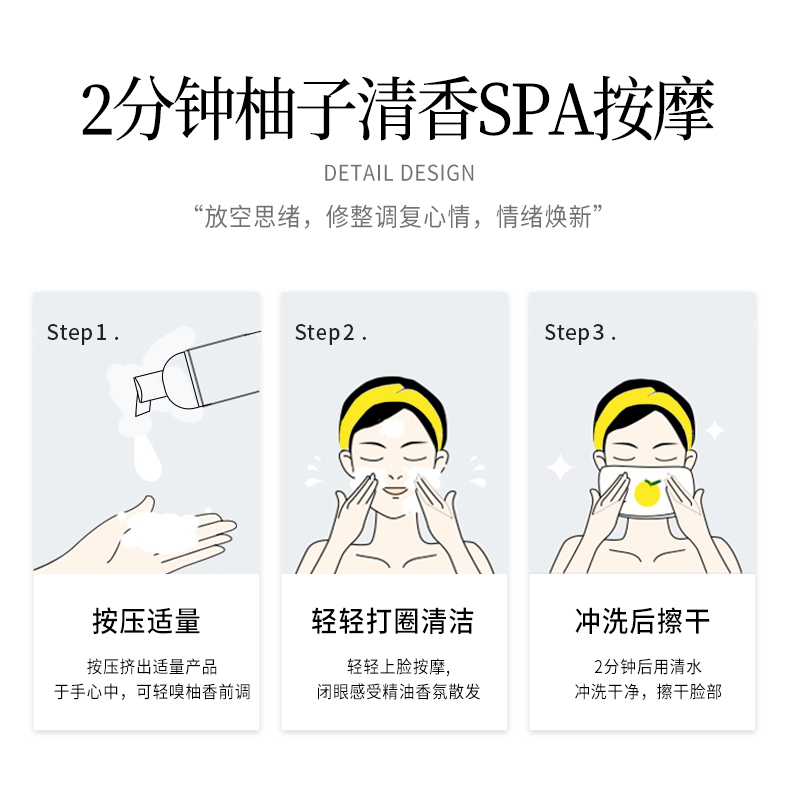 2分钟柚子清香SPA按摩

DETAIL DESIGN

“放空思绪，修整调复心情，情绪焕新”

Step1 .

按压适量

按压挤出适量产品
于手心中，可轻嗅柚香前调

Step2 .

轻轻打圈清洁

轻轻上脸按摩,
闭眼感受精油香氛散发

Step3 .

冲洗后擦干

2分钟后用清水
冲洗干净，擦干脸部