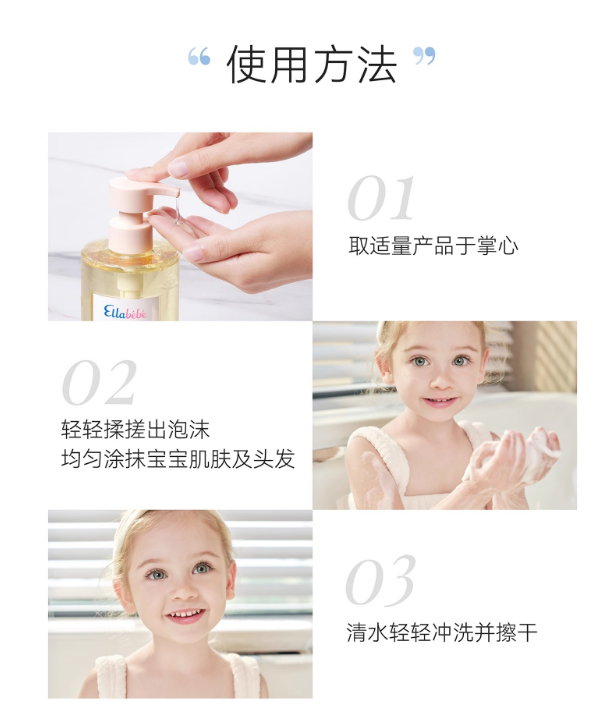 “ 使用方法 ”

Ellabébé

01
取适量产品于掌心

02
轻轻揉搓出泡沫
均匀涂抹宝宝肌肤及头发

03
清水轻轻冲洗并擦干