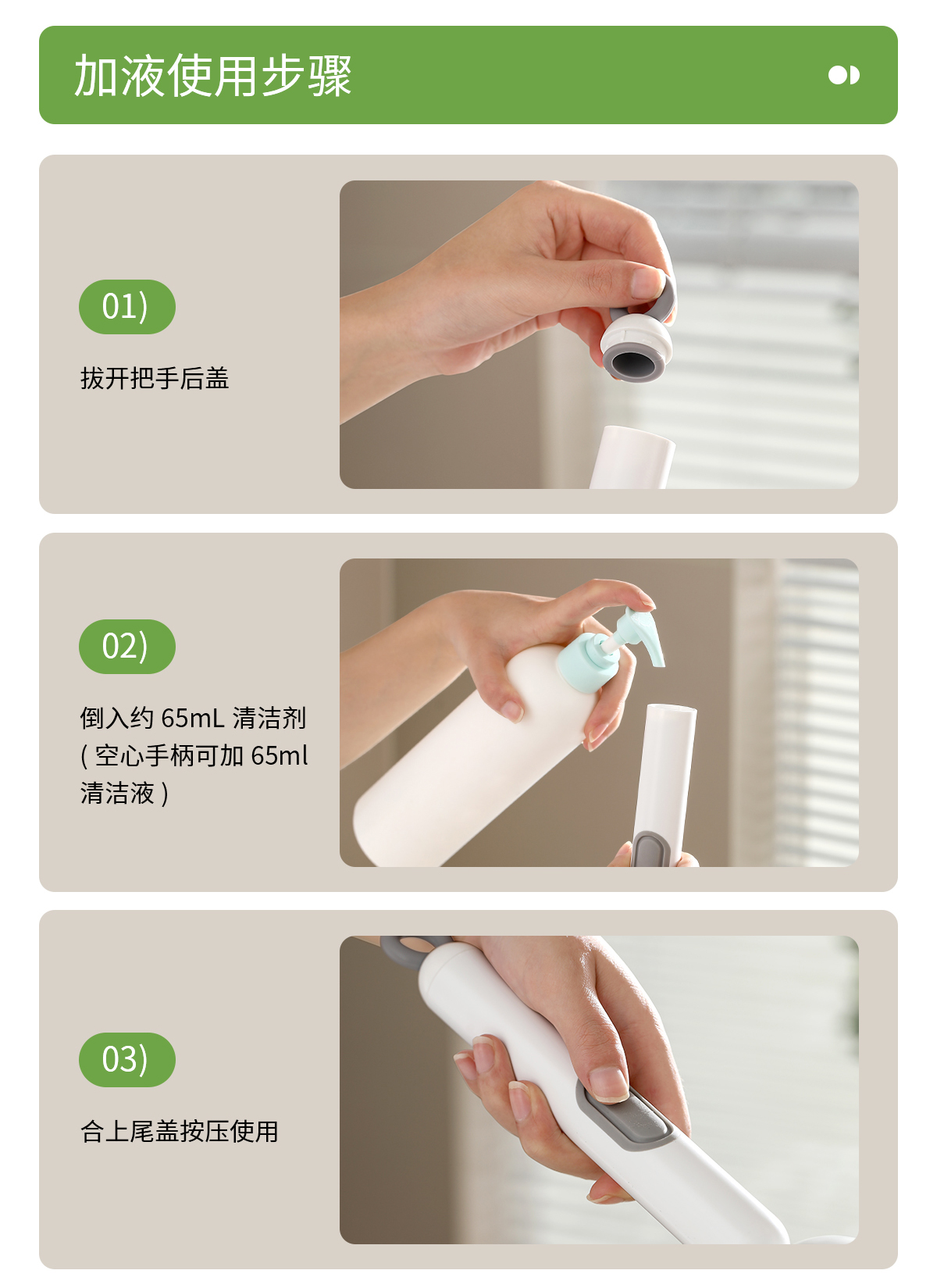 加液使用步骤

01)

拔开把手后盖

02)

倒入约 65mL 清洁剂 ( 空心手柄可加 65ml 清洁液 )

03)

合上尾盖按压使用