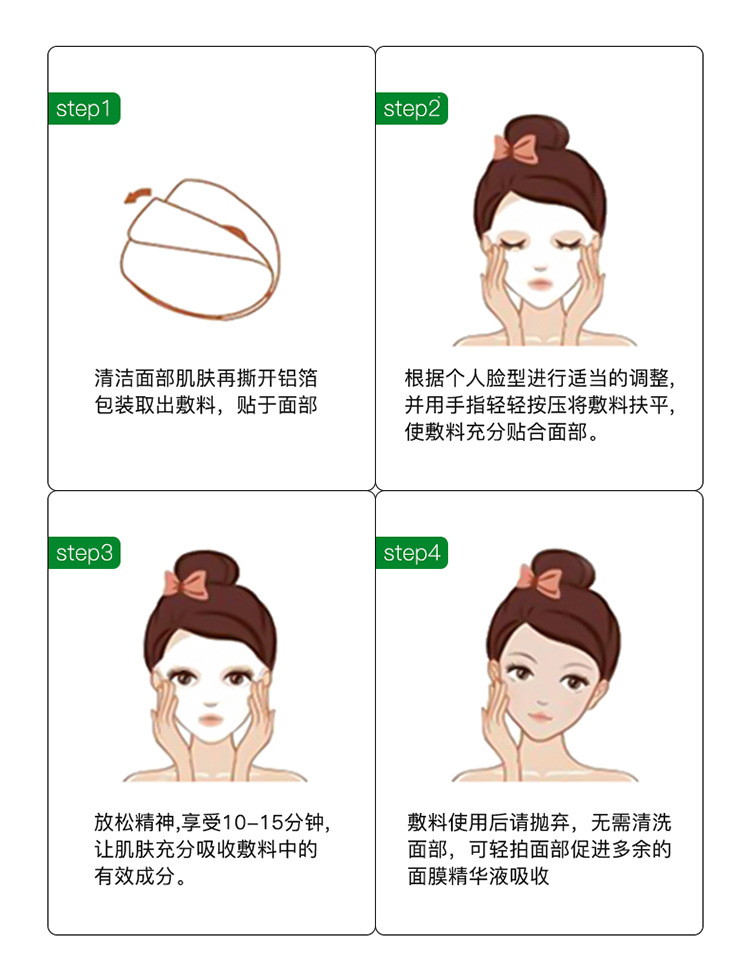 step1

清洁面部肌肤再撕开铝箔包装取出敷料，贴于面部

step2

根据个人脸型进行适当的调整，并用手指轻轻按压将敷料扶平，使敷料充分贴合面部。

step3

放松精神,享受10-15分钟，让肌肤充分吸收敷料中的有效成分。

step4

敷料使用后请抛弃，无需清洗面部，可轻拍面部促进多余的面膜精华液吸收