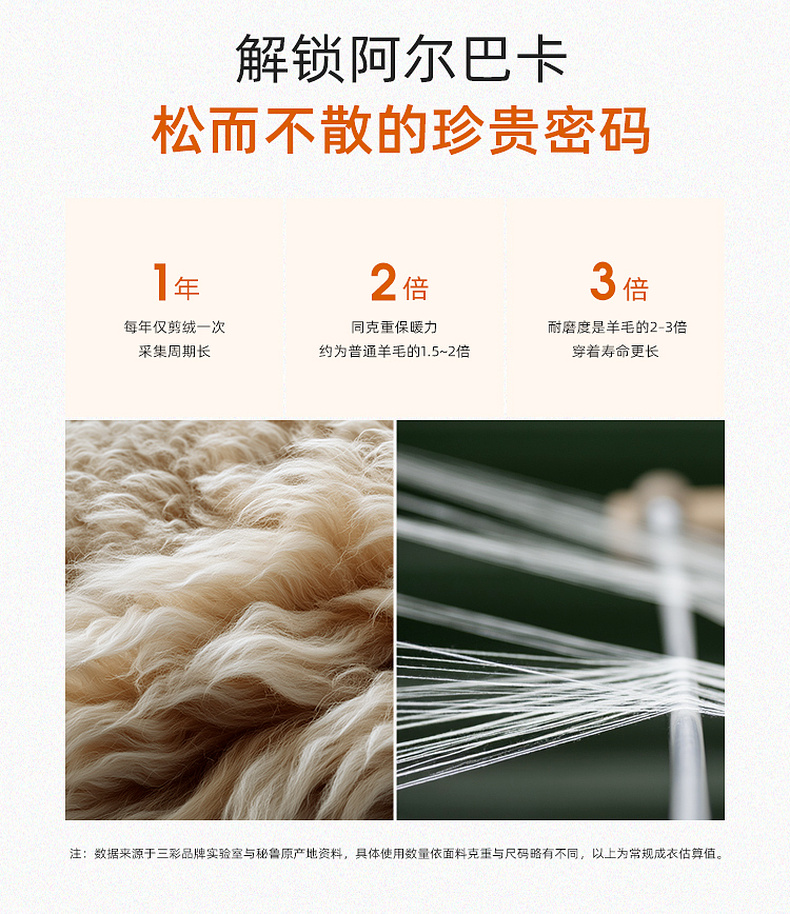 解锁阿尔巴卡

松而不散的珍贵密码

1年
每年仅剪绒一次
采集周期长

2倍
同克重保暖力
约为普通羊毛的1.5~2倍

3倍
耐磨度是羊毛的2-3倍
穿着寿命更长

注：数据来源于三彩品牌实验室与秘鲁原产地资料，具体使用数量依面料克重与尺码略有不同，以上为常规成衣估算值。