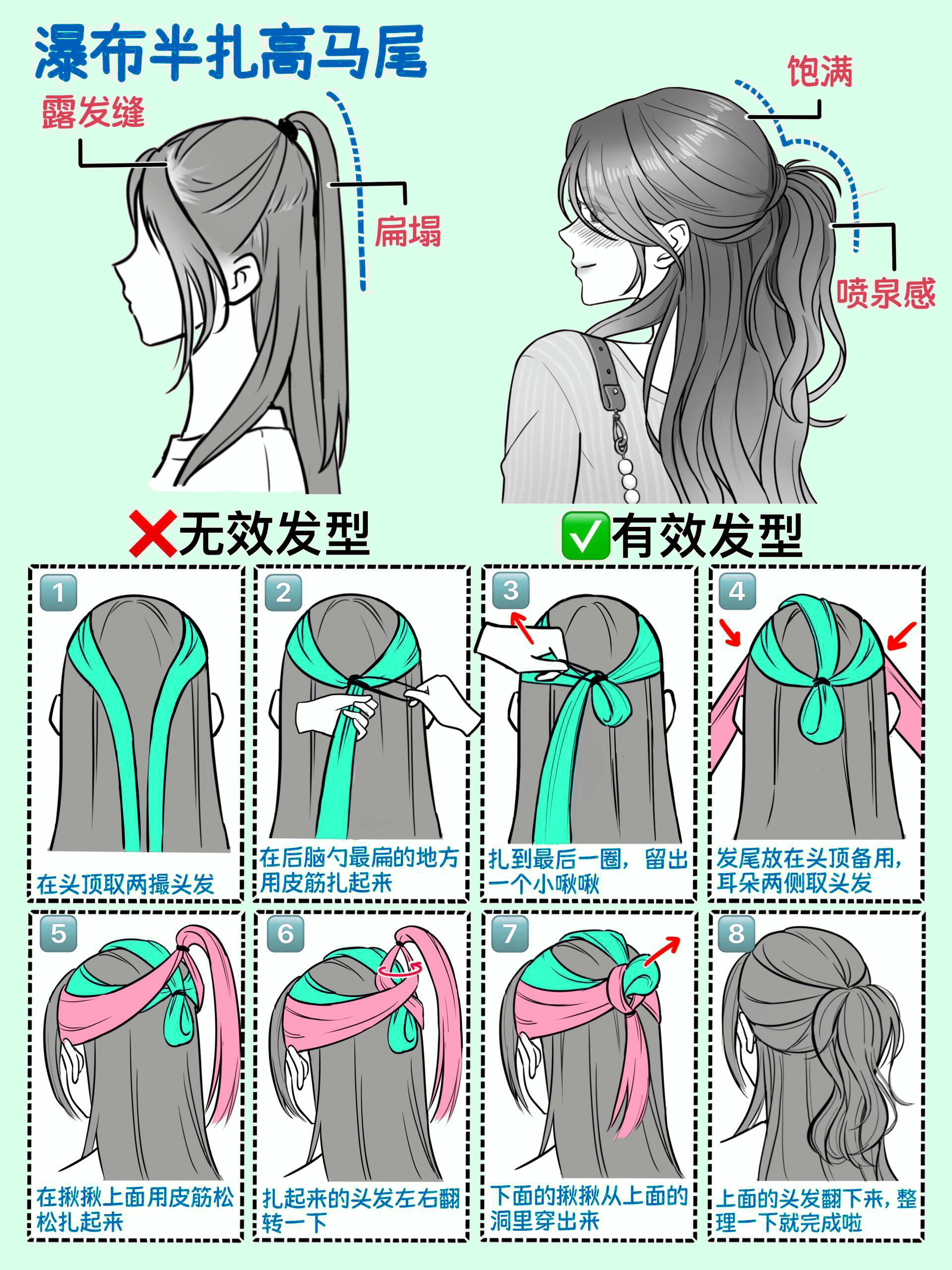 瀑布半扎高马尾

露发缝

扁塌

饱满

喷泉感

❌无效发型

✅有效发型

1
在头顶取两撮头发

2
在后脑勺最扁的地方用皮筋扎起来

3
扎到最后一圈，留出一个小啾啾

4
发尾放在头顶备用，耳朵两侧取头发

5
在揪揪上面用皮筋松松扎起来

6
扎起来的头发左右翻转一下

7
下面的揪揪从上面的洞里穿出来

8
上面的头发翻下来，整理一下就完成啦