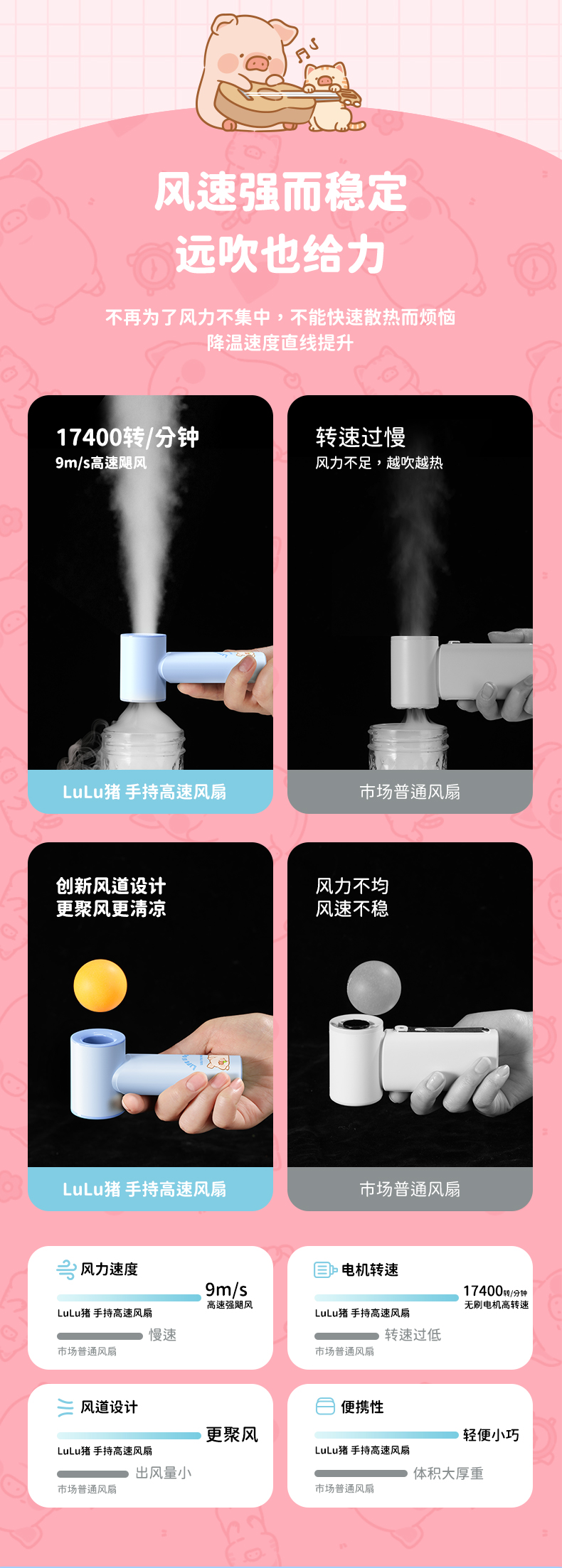 风速强而稳定
远吹也给力

不再为了风力不集中，不能快速散热而烦恼
降温速度直线提升

17400转/分钟
9m/s高速飓风

LuLu猪 手持高速风扇

转速过慢
风力不足，越吹越热

市场普通风扇

创新风道设计
更聚风更清凉

LuLu猪 手持高速风扇

风力不均
风速不稳

市场普通风扇

风力速度
9m/s
高速强飓风
LuLu猪 手持高速风扇
慢速
市场普通风扇

电机转速
17400转/分钟
无刷电机高转速
LuLu猪 手持高速风扇
转速过低
市场普通风扇

风道设计
更聚风
LuLu猪 手持高速风扇
出风量小
市场普通风扇

便携性
轻便小巧
LuLu猪 手持高速风扇
体积大厚重
市场普通风扇