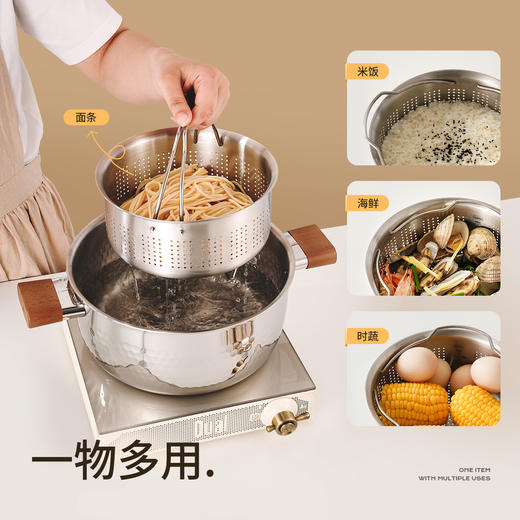 面条

米饭

海鲜

时蔬

Dual

一物多用.

ONE ITEM
WITH MULTIPLE USES