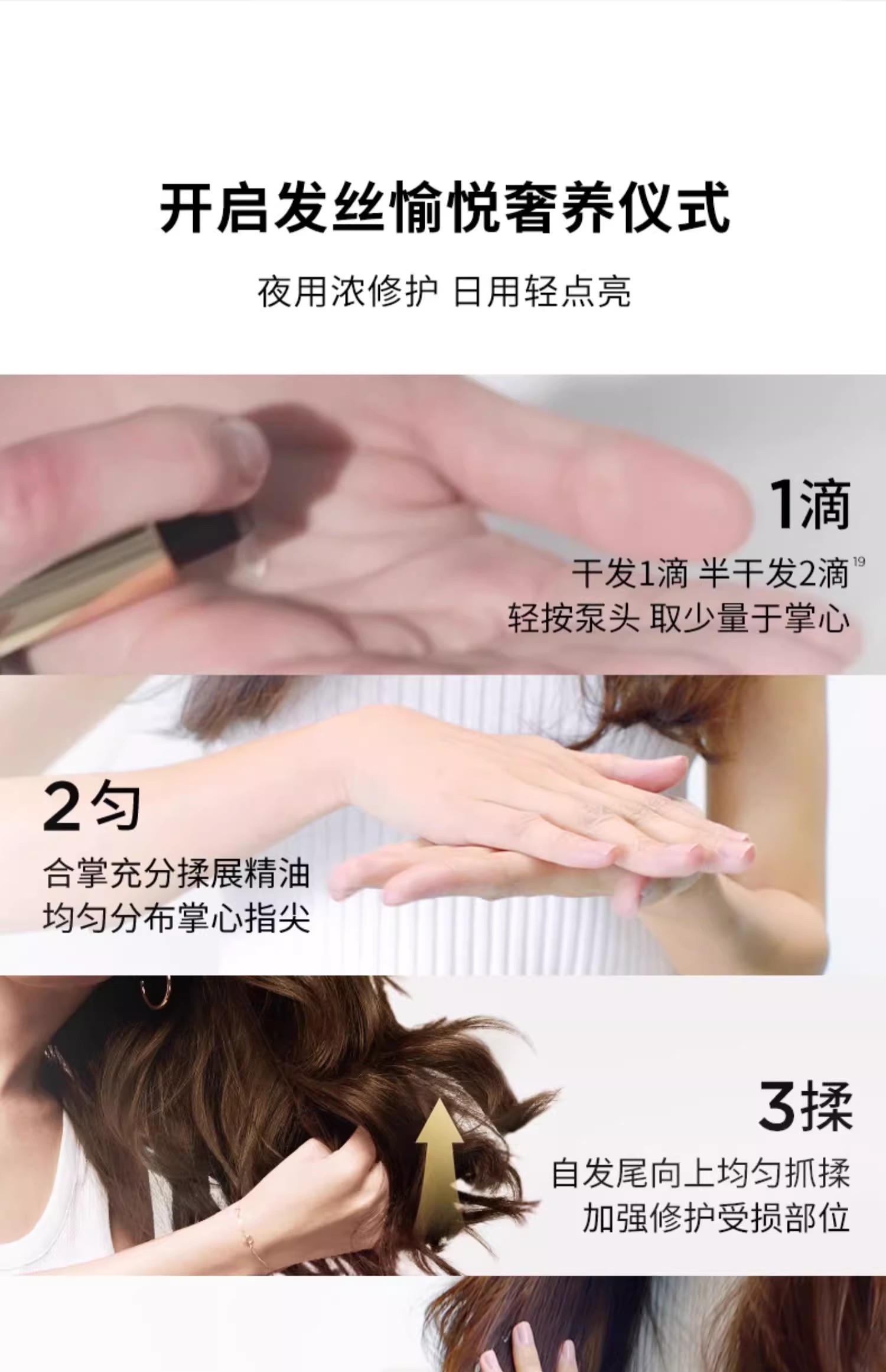 开启发丝愉悦奢养仪式

夜用浓修护 日用轻点亮

1滴

干发1滴 半干发2滴$^{19}$
轻按泵头 取少量于掌心

2匀

合掌充分揉展精油
均匀分布掌心指尖

3揉

自发尾向上均匀抓揉
加强修护受损部位