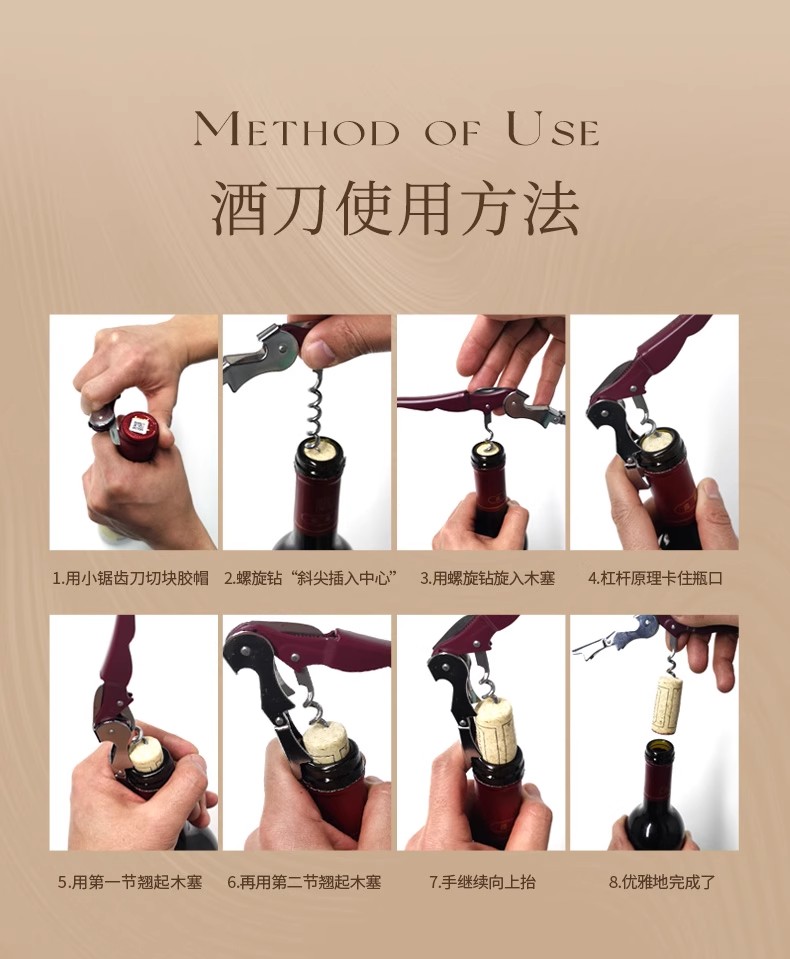 METHOD OF USE
酒刀使用方法

1.用小锯齿刀切块胶帽
2.螺旋钻“斜尖插入中心”
3.用螺旋钻旋入木塞
4.杠杆原理卡住瓶口

5.用第一节翘起木塞
6.再用第二节翘起木塞
7.手继续向上抬
8.优雅地完成了