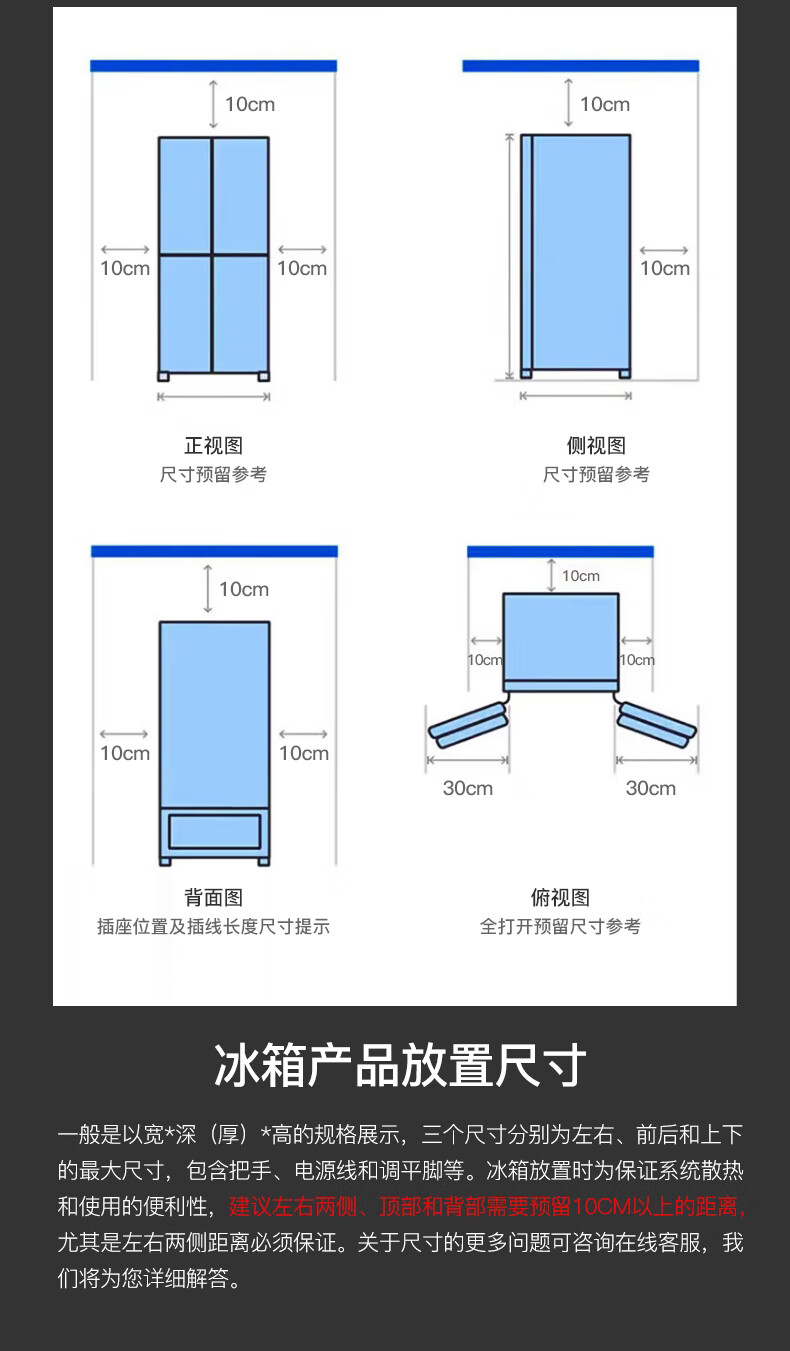 10cm

10cm 10cm

正视图
尺寸预留参考

10cm

10cm

侧视图
尺寸预留参考

10cm

10cm 10cm

背面图
插座位置及插线长度尺寸提示

10cm

10cm 10cm

30cm 30cm

俯视图
全打开预留尺寸参考

冰箱产品放置尺寸

一般是以宽*深（厚）*高的规格展示，三个尺寸分别为左右、前后和上下的最大尺寸，包含把手、电源线和调平脚等。冰箱放置时为保证系统散热和使用的便利性，建议左右两侧、顶部和背部需要预留10CM以上的距离，尤其是左右两侧距离必须保证。关于尺寸的更多问题可咨询在线客服，我们将为您详细解答。