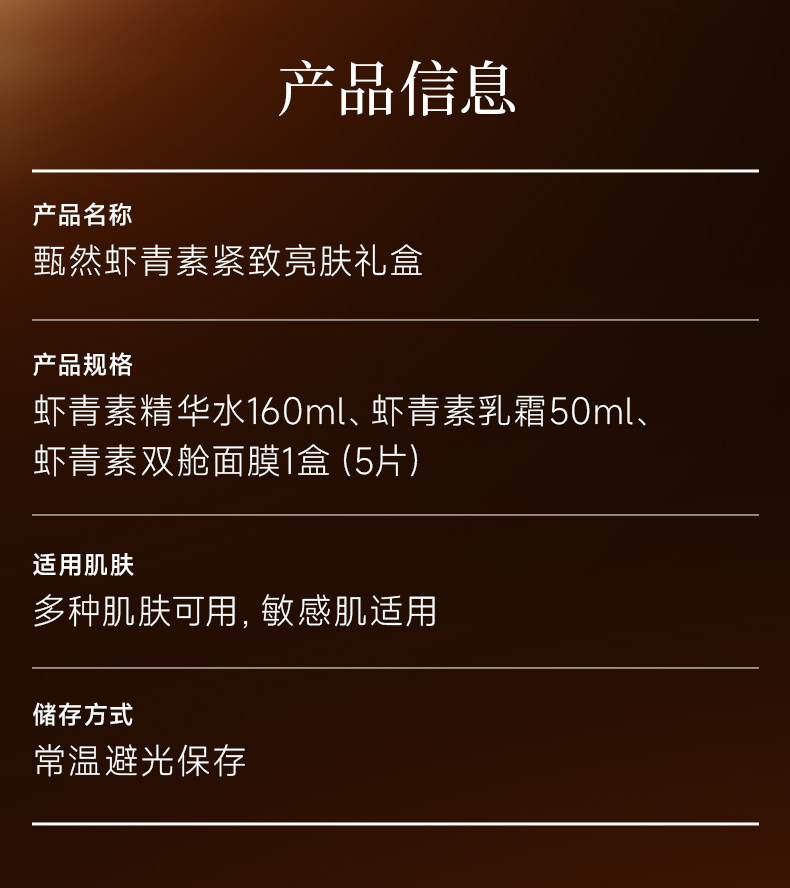 产品信息

产品名称
甄然虾青素紧致亮肤礼盒

产品规格
虾青素精华水160ml、虾青素乳霜50ml、虾青素双舱面膜1盒（5片）

适用肌肤
多种肌肤可用，敏感肌适用

储存方式
常温避光保存