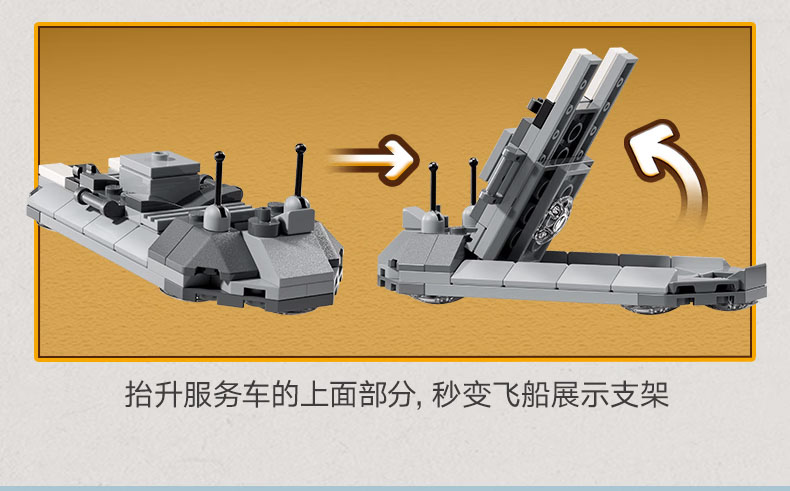 抬升服务车的上面部分, 秒变飞船展示支架