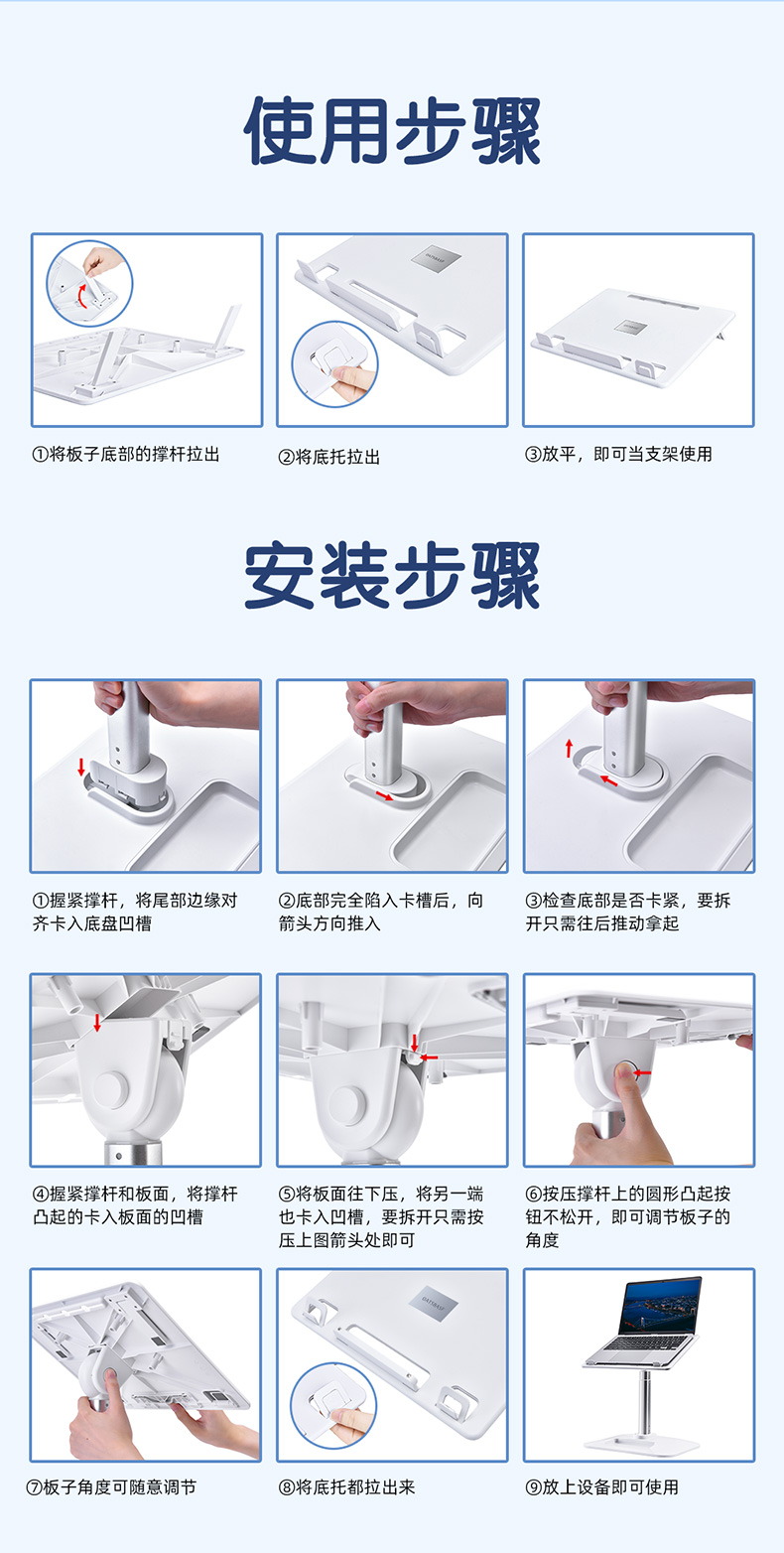 使用步骤

①将板子底部的撑杆拉出

②将底托拉出

③放平，即可当支架使用

安装步骤

①握紧撑杆，将尾部边缘对齐卡入底盘凹槽

②底部完全陷入卡槽后，向箭头方向推入

③检查底部是否卡紧，要拆开只需往后推动拿起

④握紧撑杆和板面，将撑杆凸起的卡入板面的凹槽

⑤将板面往下压，将另一端也卡入凹槽，要拆开只需按压上图箭头处即可

⑥按压撑杆上的圆形凸起按钮不松开，即可调节板子的角度

⑦板子角度可随意调节

⑧将底托都拉出来

⑨放上设备即可使用