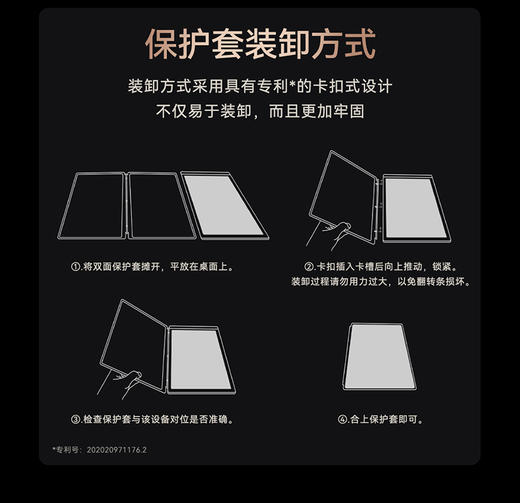 保护套装卸方式

装卸方式采用具有专利*的卡扣式设计
不仅易于装卸，而且更加牢固

①.将双面保护套摊开，平放在桌面上。

②.卡扣插入卡槽后向上推动，锁紧。
装卸过程请勿用力过大，以免翻转条损坏。

③.检查保护套与该设备对位是否准确。

④.合上保护套即可。

*专利号：202020971176.2