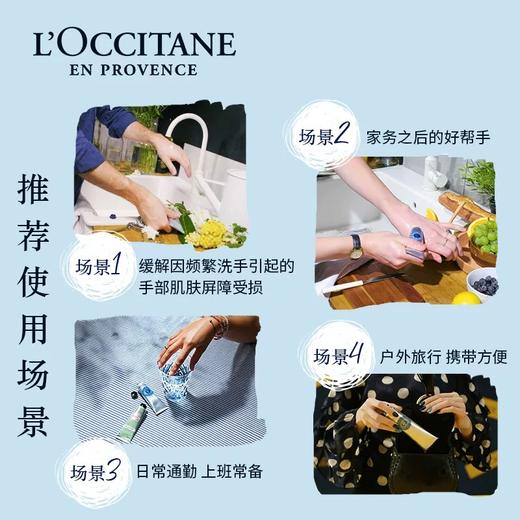 L'OCCITANE
EN PROVENCE

推荐使用场景

场景1 缓解因频繁洗手引起的手部肌肤屏障受损

场景2 家务之后的好帮手

场景3 日常通勤 上班常备

场景4 户外旅行 携带方便