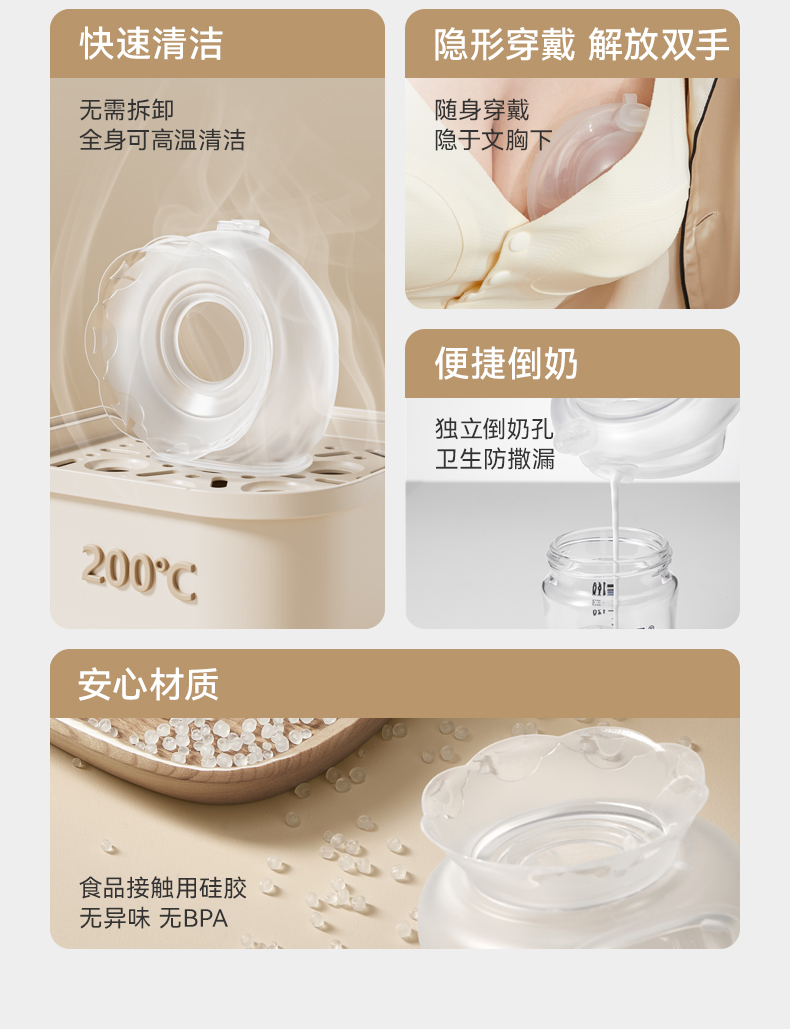 快速清洁

无需拆卸
全身可高温清洁

200℃

隐形穿戴 解放双手

随身穿戴
隐于文胸下

便捷倒奶

独立倒奶孔
卫生防撒漏

安心材质

食品接触用硅胶
无异味 无BPA