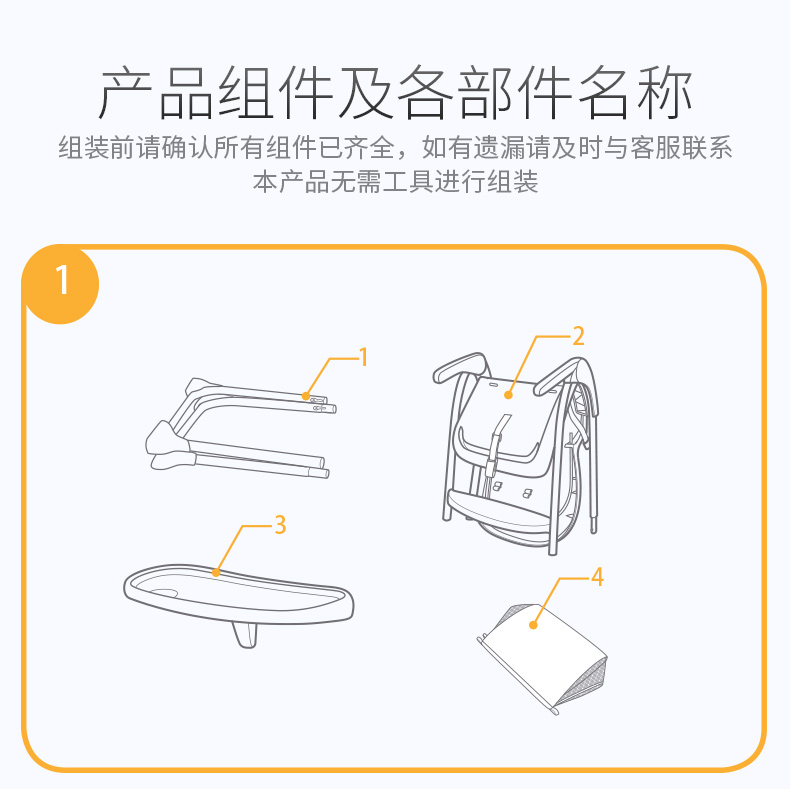 产品组件及各部件名称

组装前请确认所有组件已齐全，如有遗漏请及时与客服联系
本产品无需工具进行组装

1

1

2

3

4