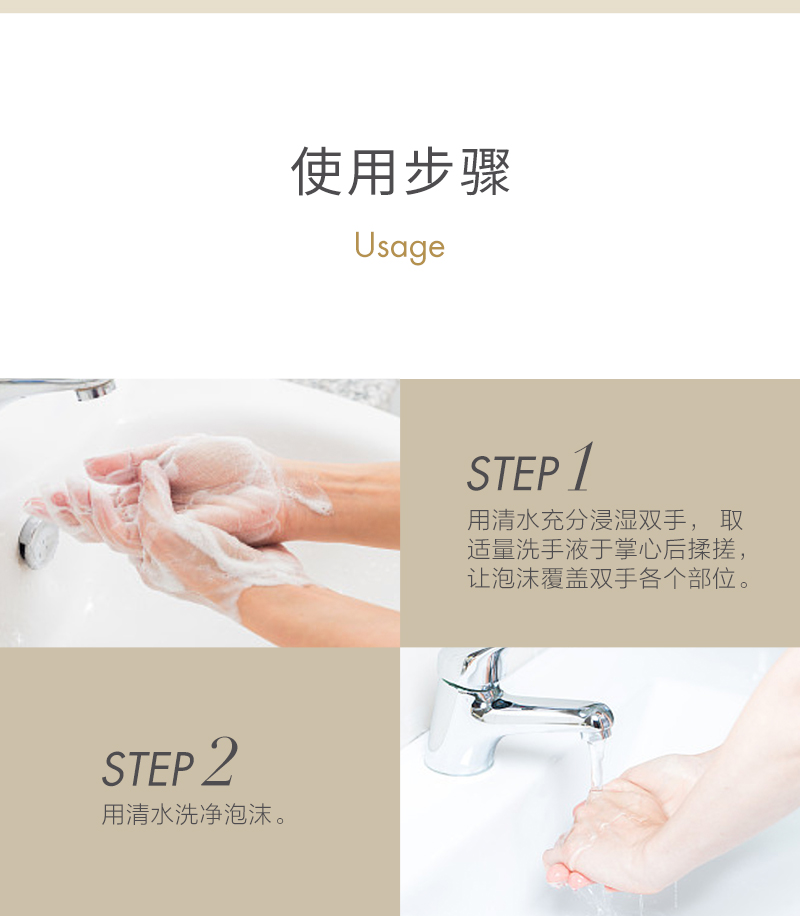 使用步骤

Usage

STEP 1

用清水充分浸湿双手， 取适量洗手液于掌心后揉搓，让泡沫覆盖双手各个部位。

STEP 2

用清水洗净泡沫。