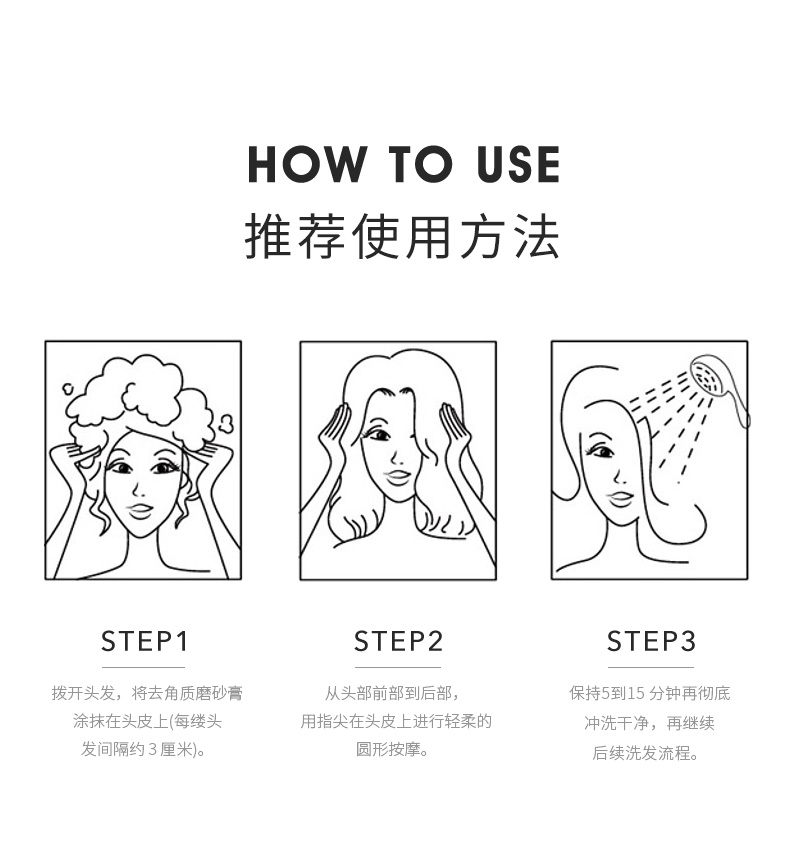 HOW TO USE
推荐使用方法

STEP1

拨开头发，将去角质磨砂膏涂抹在头皮上(每缕头发间隔约 3 厘米)。

STEP2

从头部前部到后部，用指尖在头皮上进行轻柔的圆形按摩。

STEP3

保持5到15 分钟再彻底冲洗干净，再继续后续洗发流程。