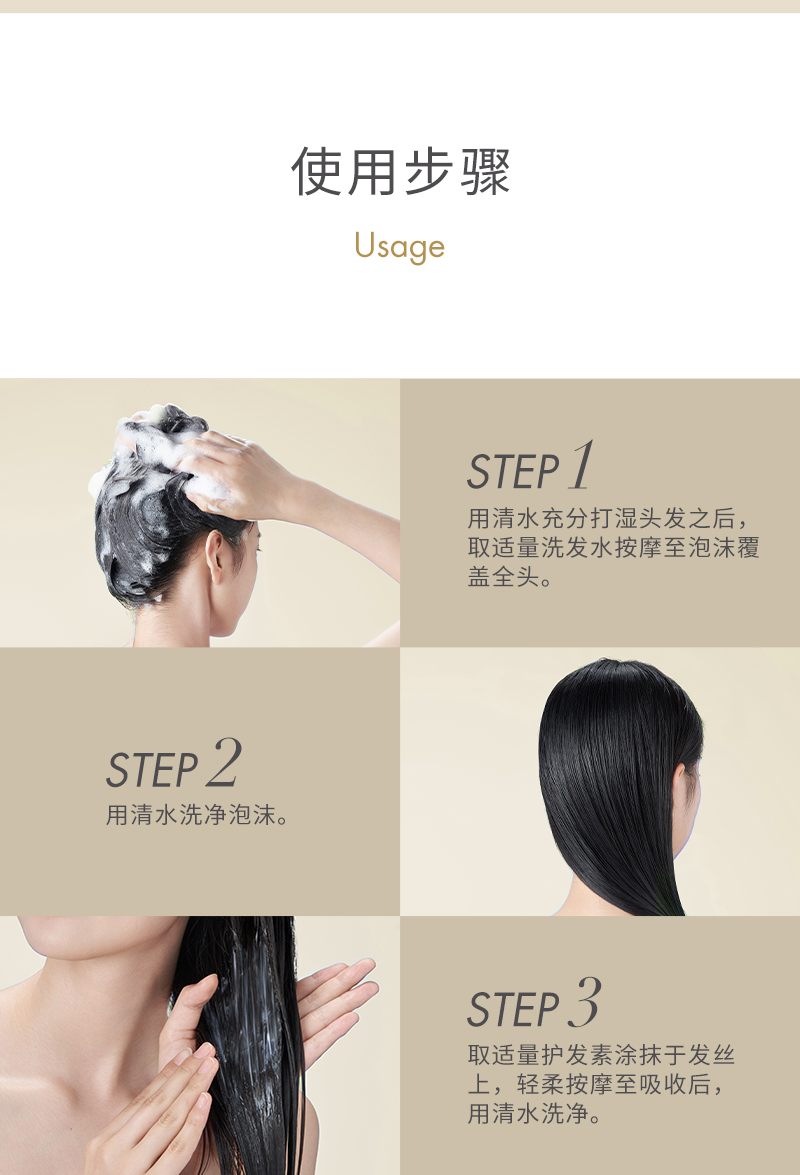 使用步骤

Usage

STEP 1
用清水充分打湿头发之后，取适量洗发水按摩至泡沫覆盖全头。

STEP 2
用清水洗净泡沫。

STEP 3
取适量护发素涂抹于发丝上，轻柔按摩至吸收后，用清水洗净。