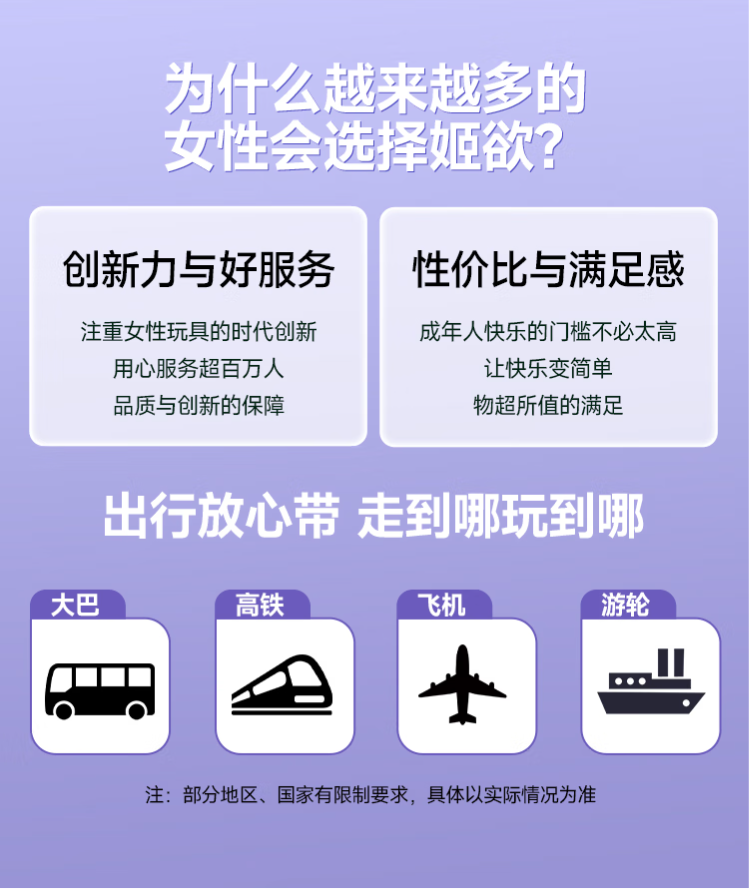 为什么越来越多的
女性会选择姬欲?

创新力与好服务

注重女性玩具的时代创新
用心服务超百万人
品质与创新的保障

性价比与满足感

成年人快乐的门槛不必太高
让快乐变简单
物超所值的满足

出行放心带 走到哪玩到哪

大巴

高铁

飞机

游轮

注：部分地区、国家有限制要求，具体以实际情况为准