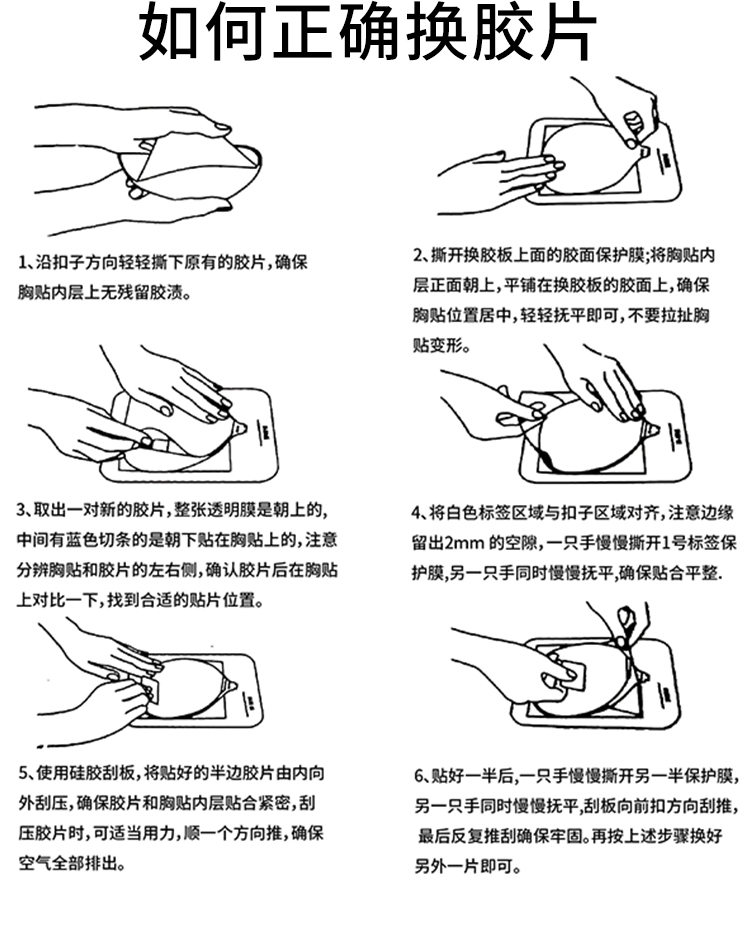 如何正确换胶片

1、沿扣子方向轻轻撕下原有的胶片，确保胸贴内层上无残留胶渍。

2、撕开换胶板上面的胶面保护膜；将胸贴内层正面朝上，平铺在换胶板的胶面上，确保胸贴位置居中，轻轻抚平即可，不要拉扯胸贴变形。

3、取出一对新的胶片，整张透明膜是朝上的，中间有蓝色切条的是朝下贴在胸贴上的，注意分辨胸贴和胶片的左右侧，确认胶片后在胸贴上对比一下，找到合适的贴片位置。

4、将白色标签区域与扣子区域对齐，注意边缘留出2mm 的空隙，一只手慢慢撕开1号标签保护膜，另一只手同时慢慢抚平，确保贴合平整.

5、使用硅胶刮板，将贴好的半边胶片由内向外刮压，确保胶片和胸贴内层贴合紧密，刮压胶片时，可适当用力，顺一个方向推，确保空气全部排出。

6、贴好一半后，一只手慢慢撕开另一半保护膜，另一只手同时慢慢抚平，刮板向前扣方向刮推，最后反复推刮确保牢固。再按上述步骤换好另外一片即可。