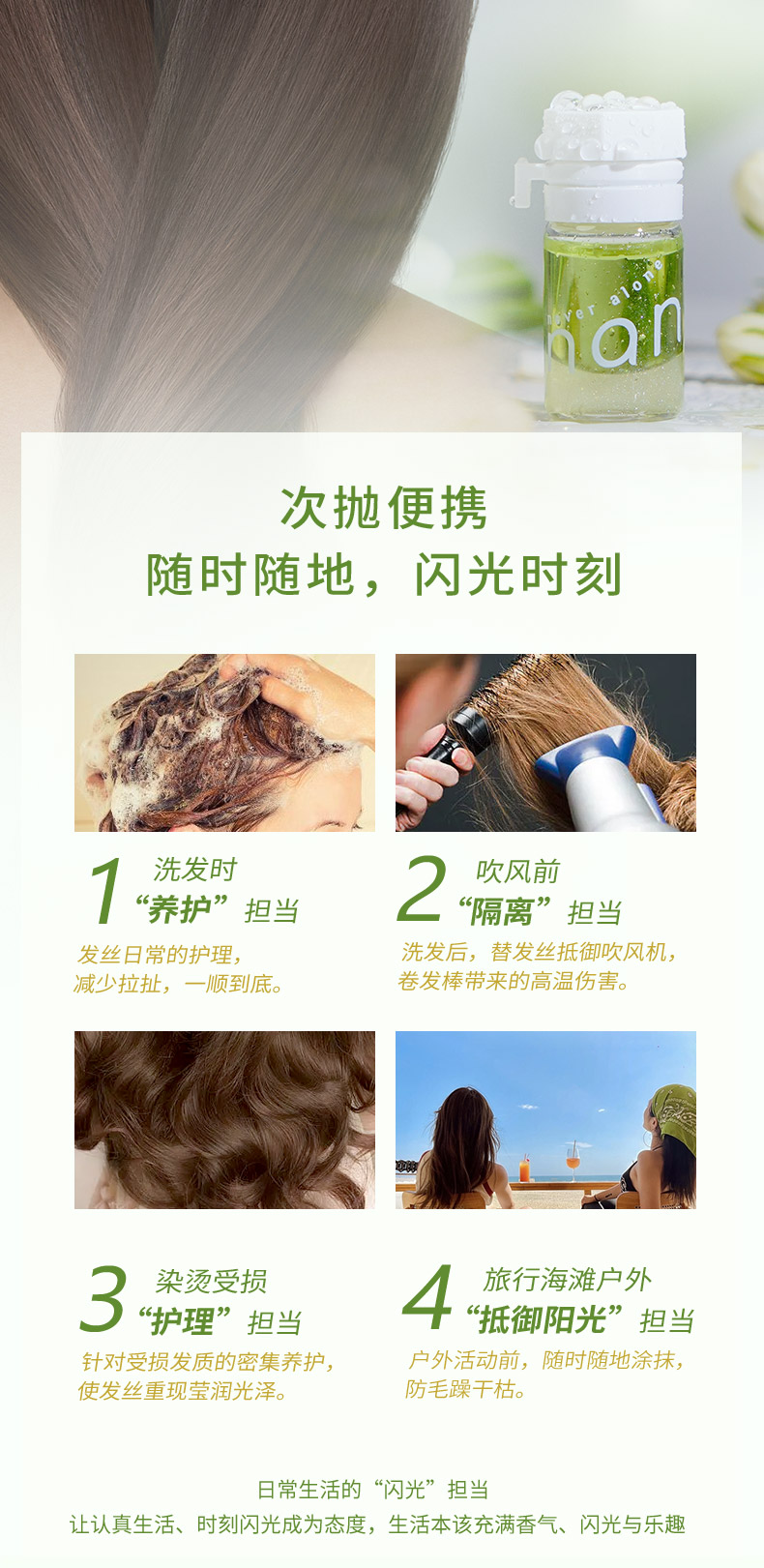 never alone
nan

次抛便携
随时随地，闪光时刻

1 洗发时
“养护”担当
发丝日常的护理，
减少拉扯，一顺到底。

2 吹风前
“隔离”担当
洗发后，替发丝抵御吹风机，
卷发棒带来的高温伤害。

3 染烫受损
“护理”担当
针对受损发质的密集养护，
使发丝重现莹润光泽。

4 旅行海滩户外
“抵御阳光”担当
户外活动前，随时随地涂抹，
防毛躁干枯。

日常生活的“闪光”担当
让认真生活、时刻闪光成为态度，生活本该充满香气、闪光与乐趣