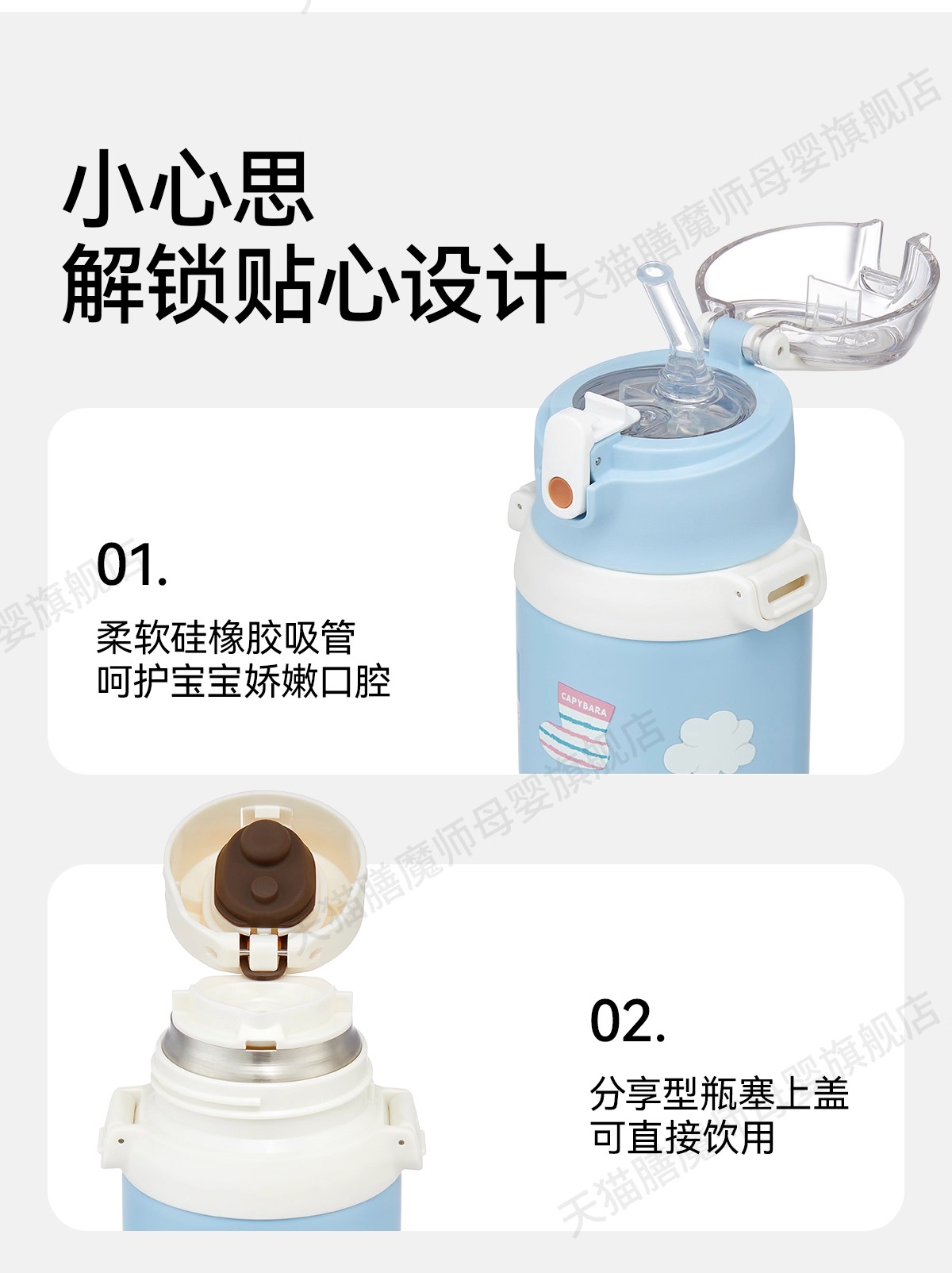 小心思
解锁贴心设计

天猫膳魔师母婴旗舰店

01.

柔软硅橡胶吸管
呵护宝宝娇嫩口腔

CAPYBARA

天猫膳魔师母婴旗舰店

02.

分享型瓶塞上盖
可直接饮用

天猫膳魔师母婴旗舰店