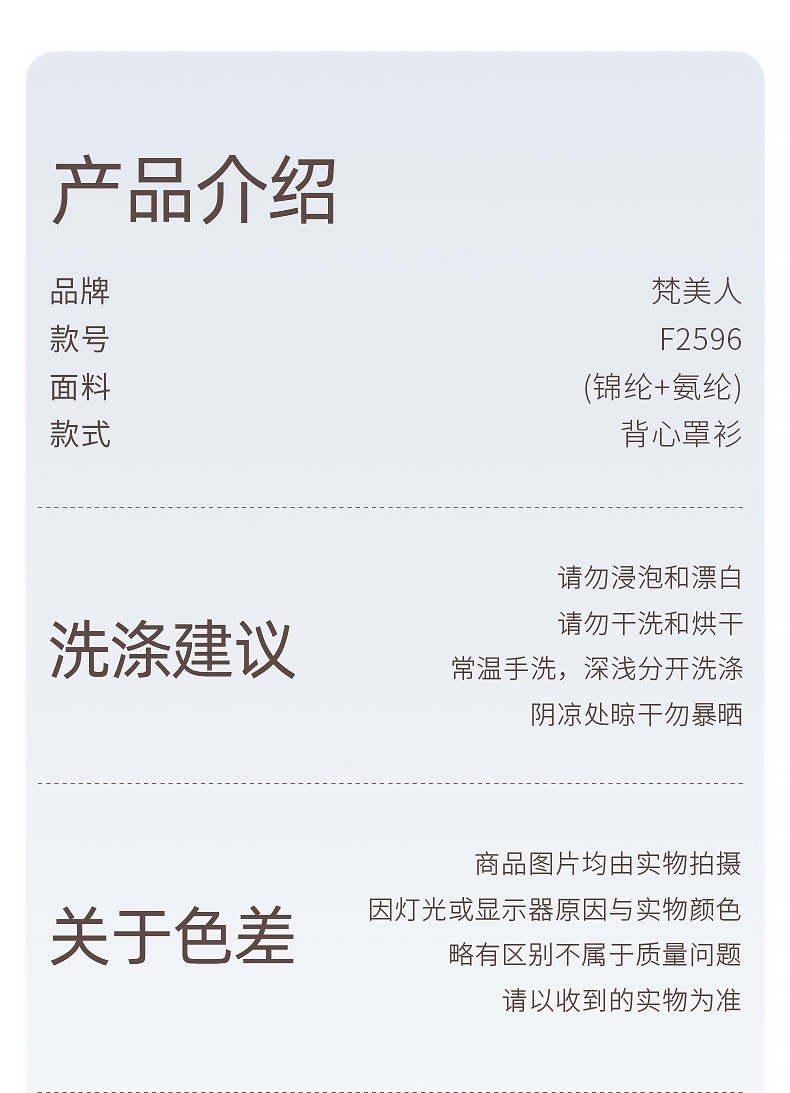 产品介绍

品牌 梵美人
款号 F2596
面料 (锦纶+氨纶)
款式 背心罩衫

洗涤建议

请勿浸泡和漂白
请勿干洗和烘干
常温手洗，深浅分开洗涤
阴凉处晾干勿暴晒

关于色差

商品图片均由实物拍摄
因灯光或显示器原因与实物颜色
略有区别不属于质量问题
请以收到的实物为准