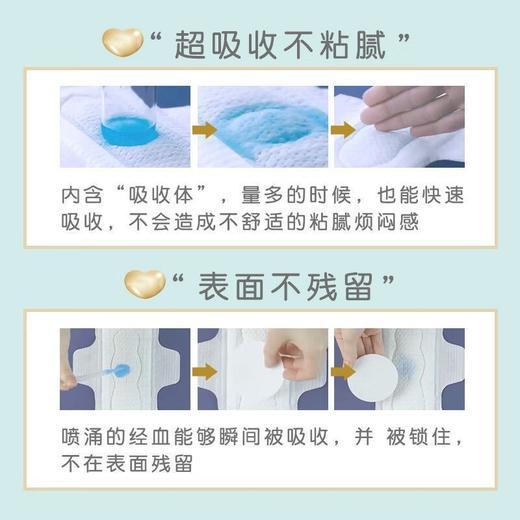 “超吸收不粘腻”

内含“吸收体”，量多的时候，也能快速吸收，不会造成不舒适的粘腻烦闷感

“表面不残留”

喷涌的经血能够瞬间被吸收，并 被锁住，不在表面残留