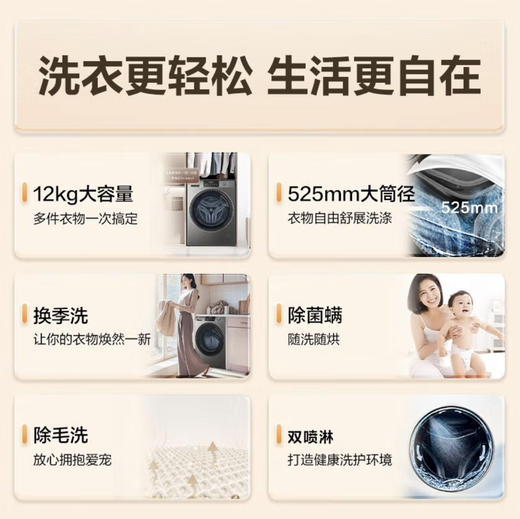 洗衣更轻松 生活更自在

12kg大容量
多件衣物一次搞定

525mm大筒径
衣物自由舒展洗涤
525mm

换季洗
让你的衣物焕然一新

除菌螨
随洗随烘

除毛洗
放心拥抱爱宠

双喷淋
打造健康洗护环境