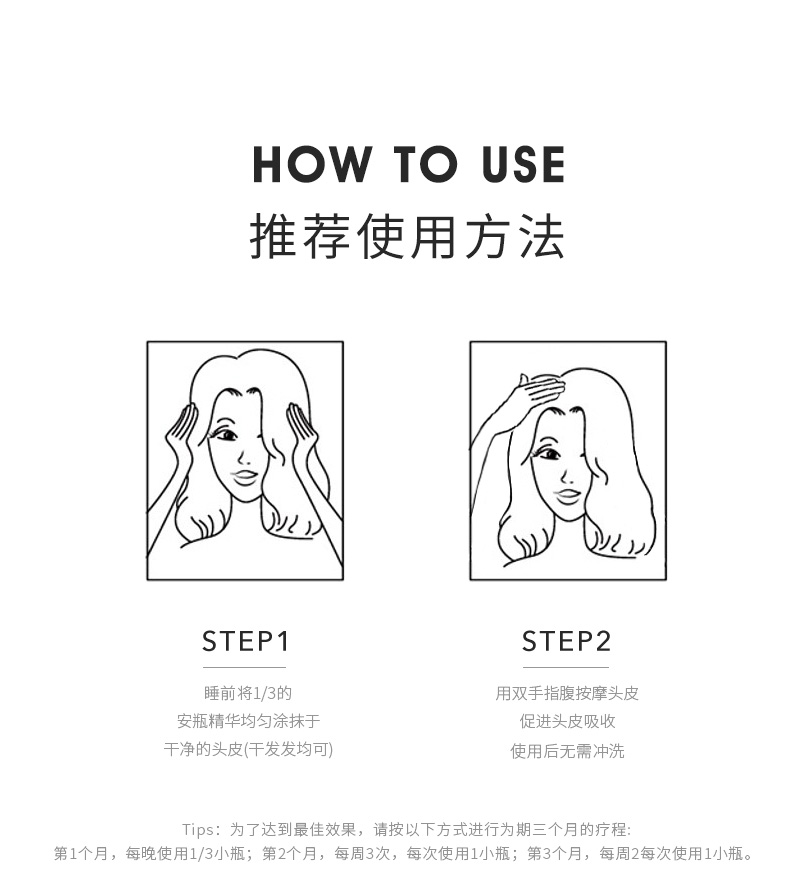 HOW TO USE
推荐使用方法

STEP1

睡前将1/3的
安瓶精华均匀涂抹于
干净的头皮(干发发均可)

STEP2

用双手指腹按摩头皮
促进头皮吸收
使用后无需冲洗

Tips：为了达到最佳效果，请按以下方式进行为期三个月的疗程:
第1个月，每晚使用1/3小瓶；第2个月，每周3次，每次使用1小瓶；第3个月，每周2每次使用1小瓶。