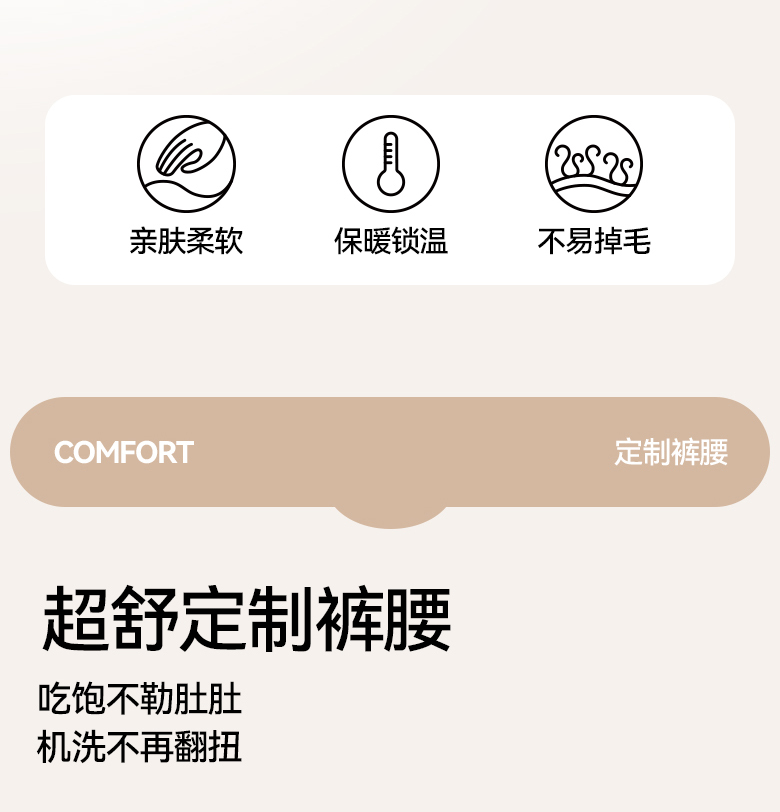 亲肤柔软 保暖锁温 不易掉毛

COMFORT 定制裤腰

超舒定制裤腰

吃饱不勒肚肚
机洗不再翻扭