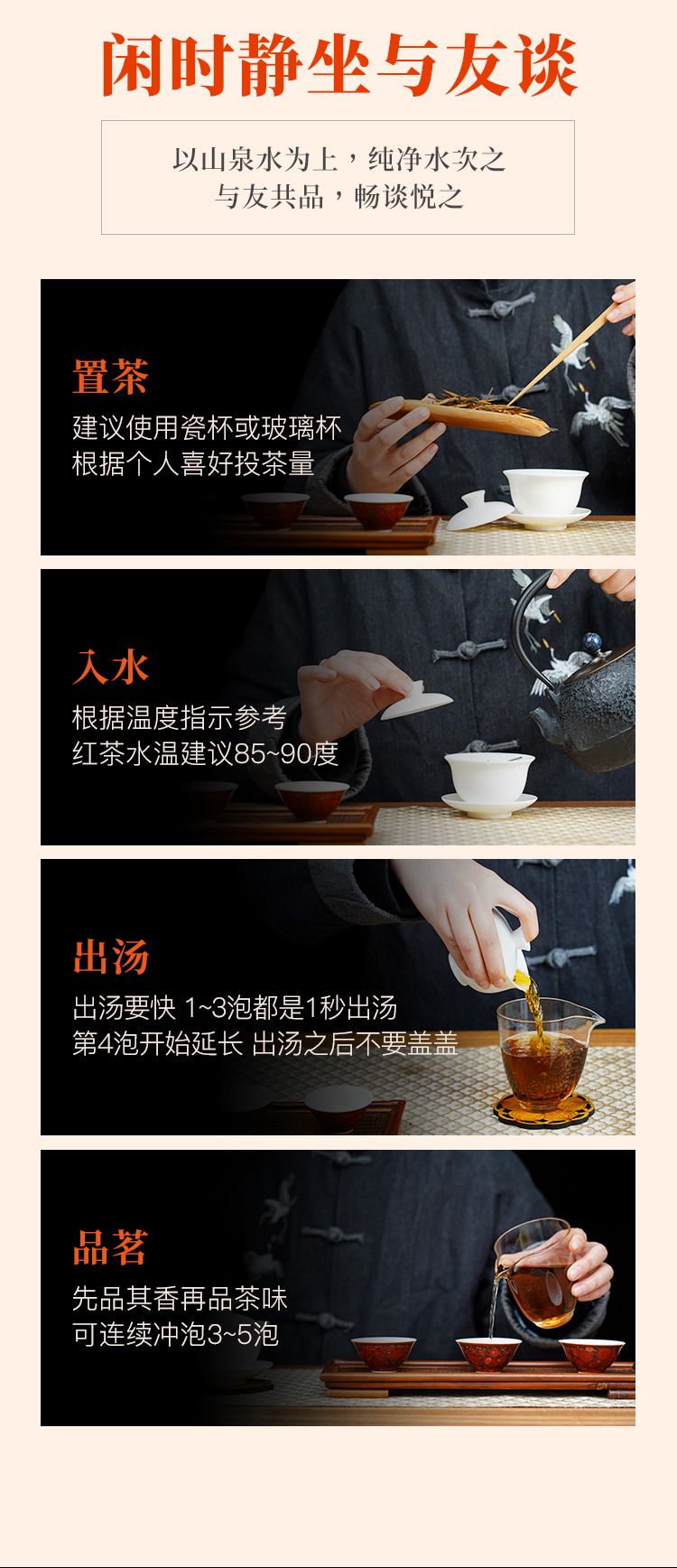 闲时静坐与友谈

以山泉水为上，纯净水次之
与友共品，畅谈悦之

置茶
建议使用瓷杯或玻璃杯
根据个人喜好投茶量

入水
根据温度指示参考
红茶水温建议85~90度

出汤
出汤要快 1~3泡都是1秒出汤
第4泡开始延长 出汤之后不要盖盖

品茗
先品其香再品茶味
可连续冲泡3~5泡