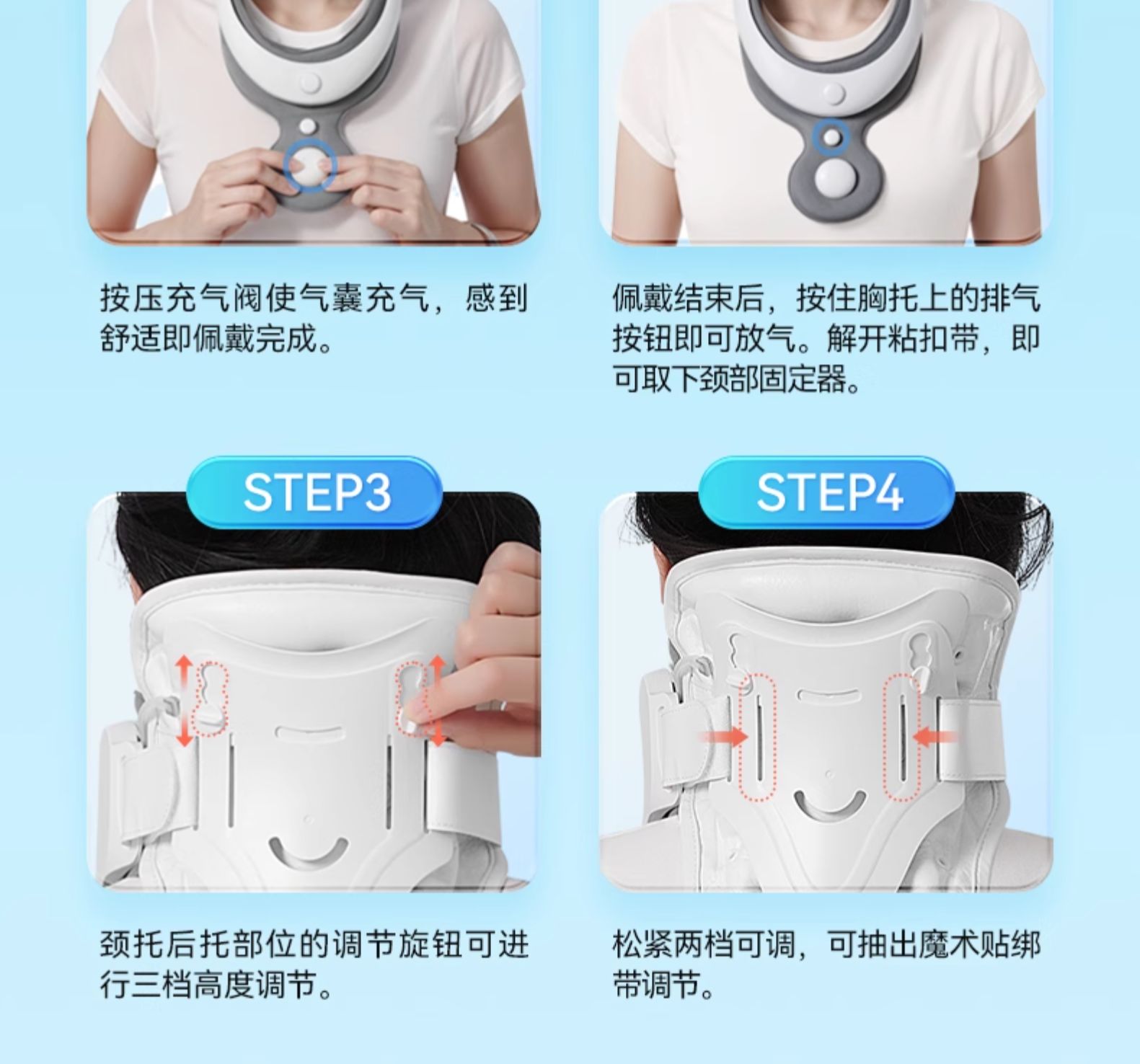 按压充气阀使气囊充气，感到舒适即佩戴完成。

佩戴结束后，按住胸托上的排气按钮即可放气。解开粘扣带，即可取下颈部固定器。

STEP3

颈托后托部位的调节旋钮可进行三档高度调节。

STEP4

松紧两档可调，可抽出魔术贴绑带调节。