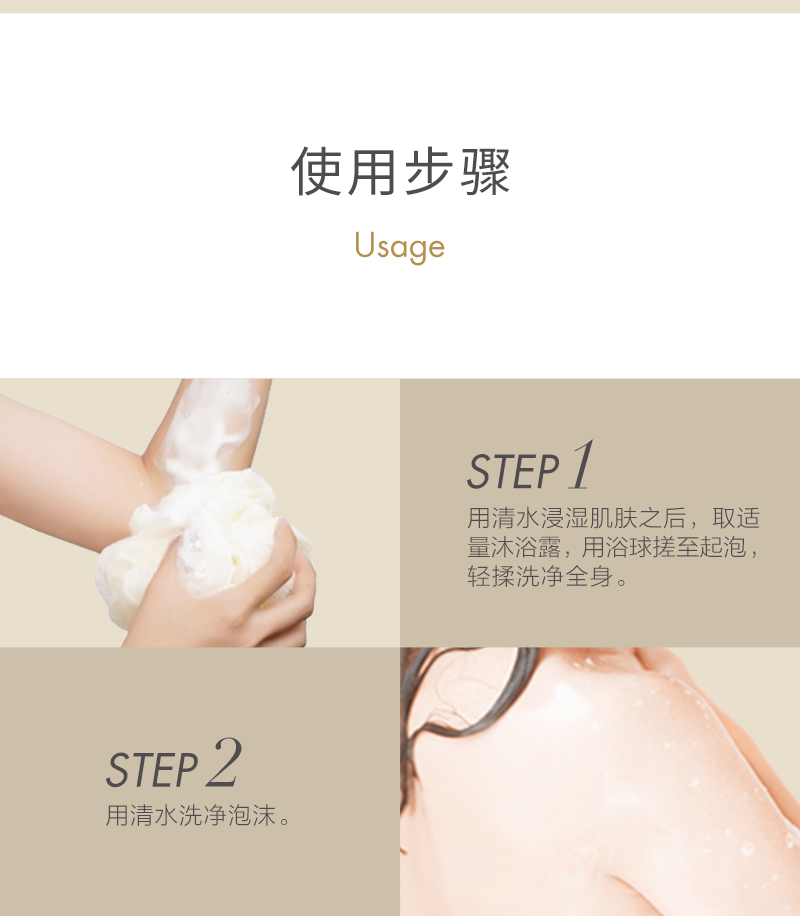 使用步骤

Usage

STEP 1
用清水浸湿肌肤之后，取适量沐浴露，用浴球搓至起泡，轻揉洗净全身。

STEP 2
用清水洗净泡沫。