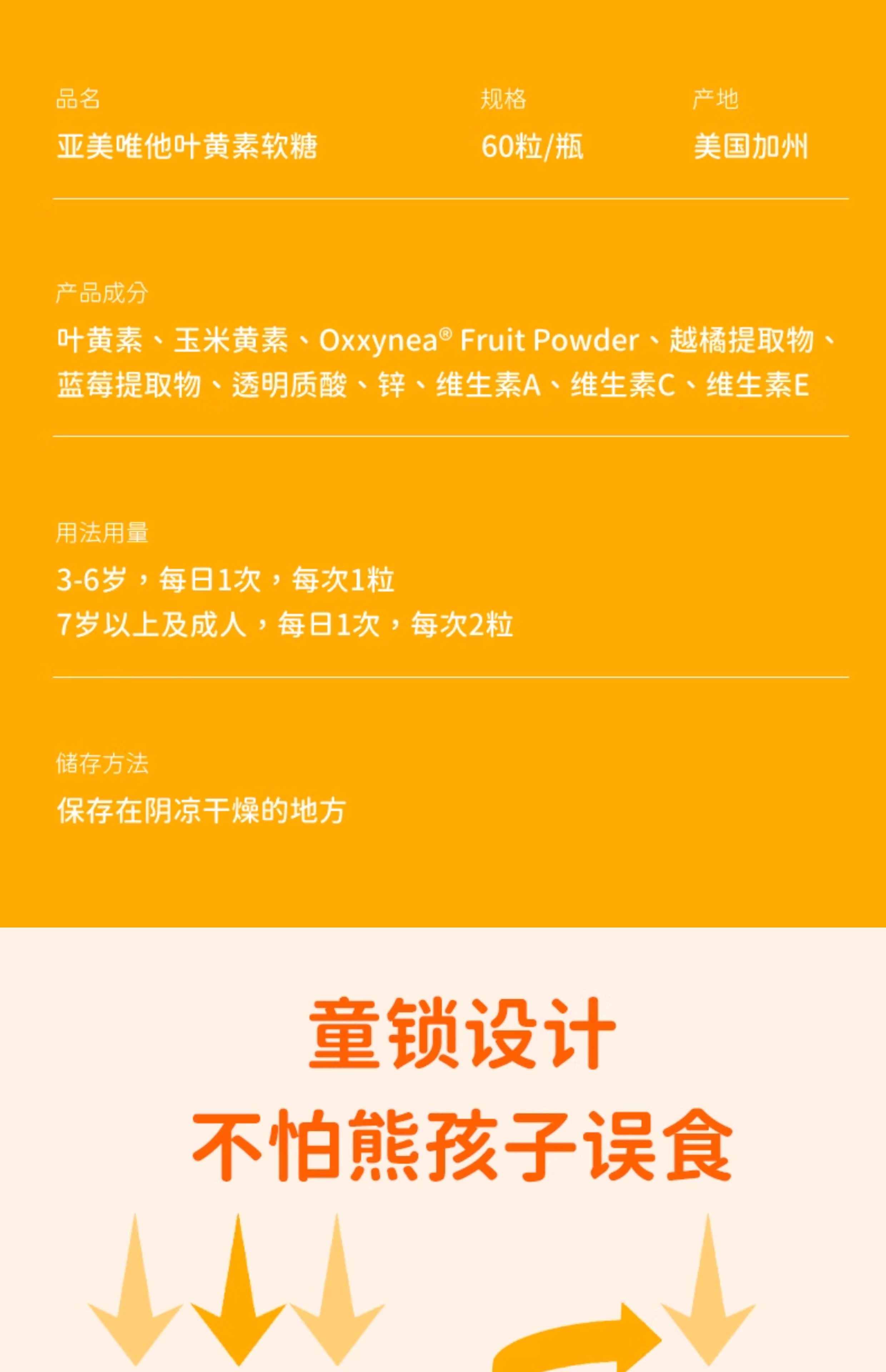 品名
亚美唯他叶黄素软糖

规格
60粒/瓶

产地
美国加州

产品成分
叶黄素、玉米黄素、Oxxynea® Fruit Powder、越橘提取物、蓝莓提取物、透明质酸、锌、维生素A、维生素C、维生素E

用法用量
3-6岁，每日1次，每次1粒
7岁以上及成人，每日1次，每次2粒

储存方法
保存在阴凉干燥的地方

童锁设计
不怕熊孩子误食