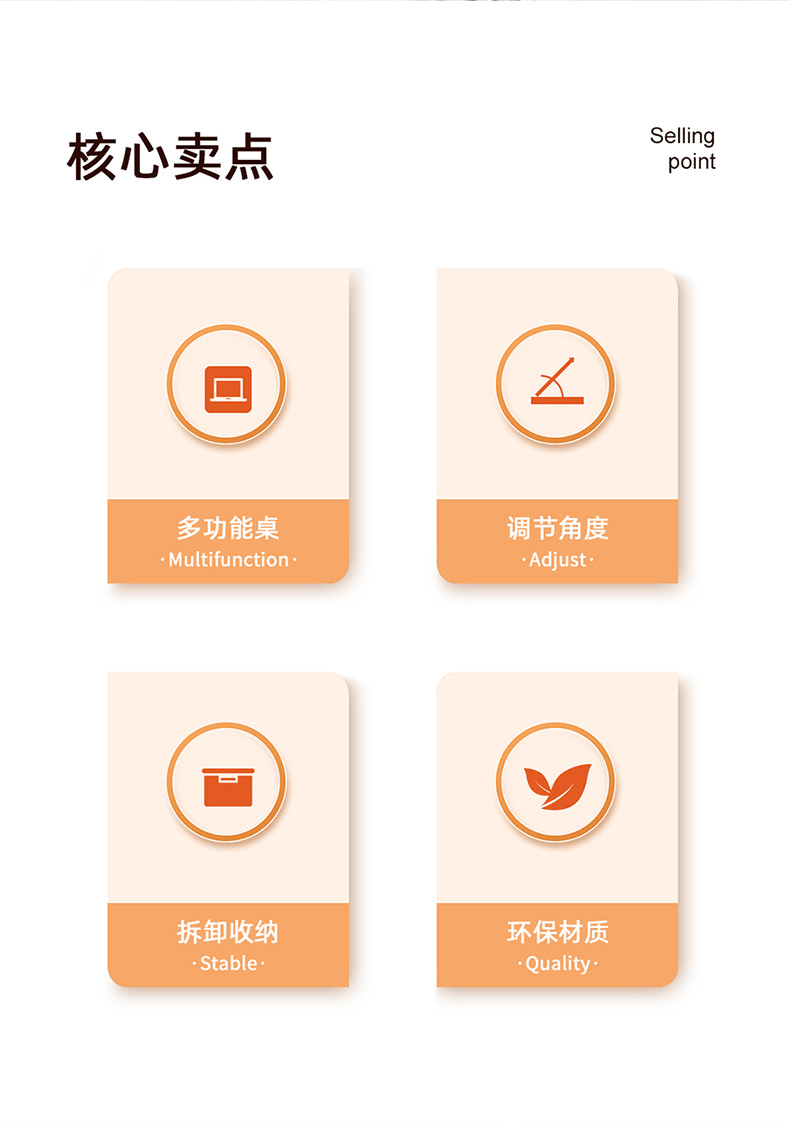 核心卖点

Selling
point

多功能桌
·Multifunction·

调节角度
·Adjust·

拆卸收纳
·Stable·

环保材质
·Quality·