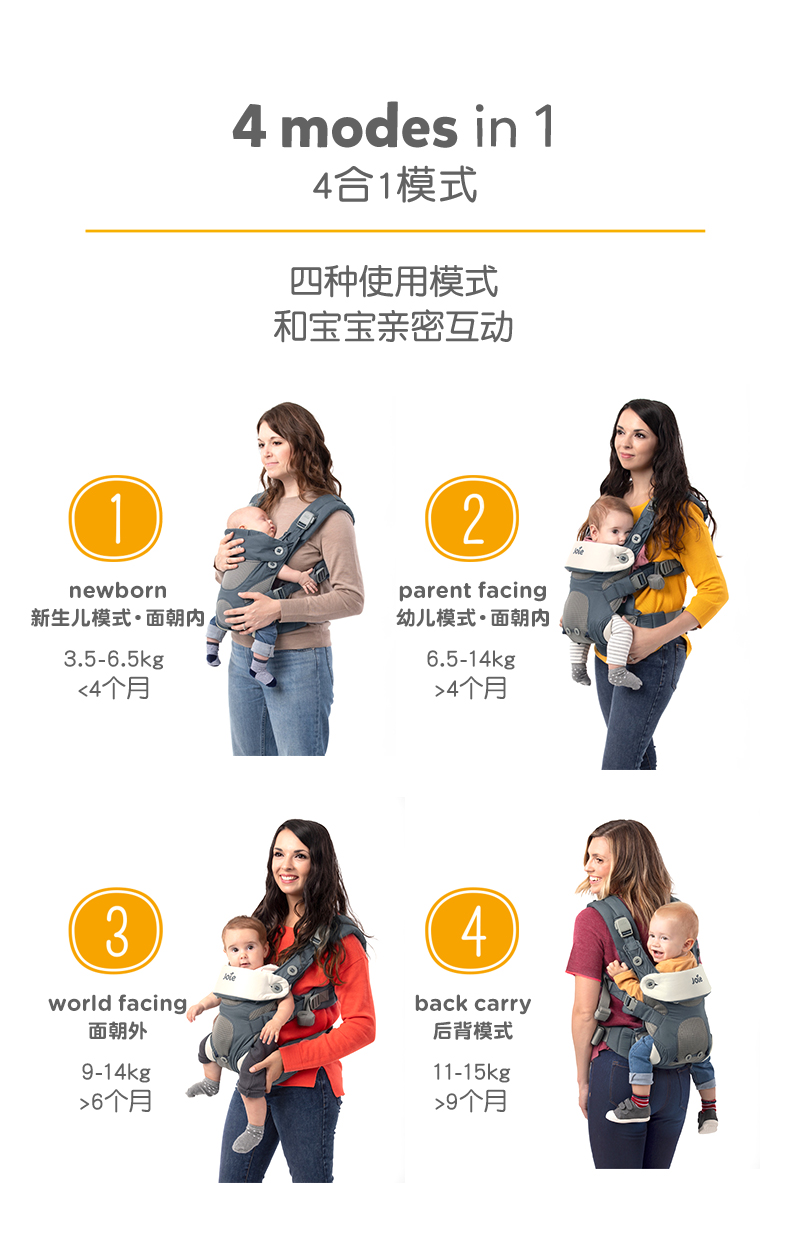 4 modes in 1
4合1模式

四种使用模式
和宝宝亲密互动

1
newborn
新生儿模式·面朝内
3.5-6.5kg
<4个月

2
parent facing
幼儿模式·面朝内
6.5-14kg
>4个月

Joie

3
world facing
面朝外
9-14kg
>6个月

Joie

4
back carry
后背模式
11-15kg
>9个月

Joie