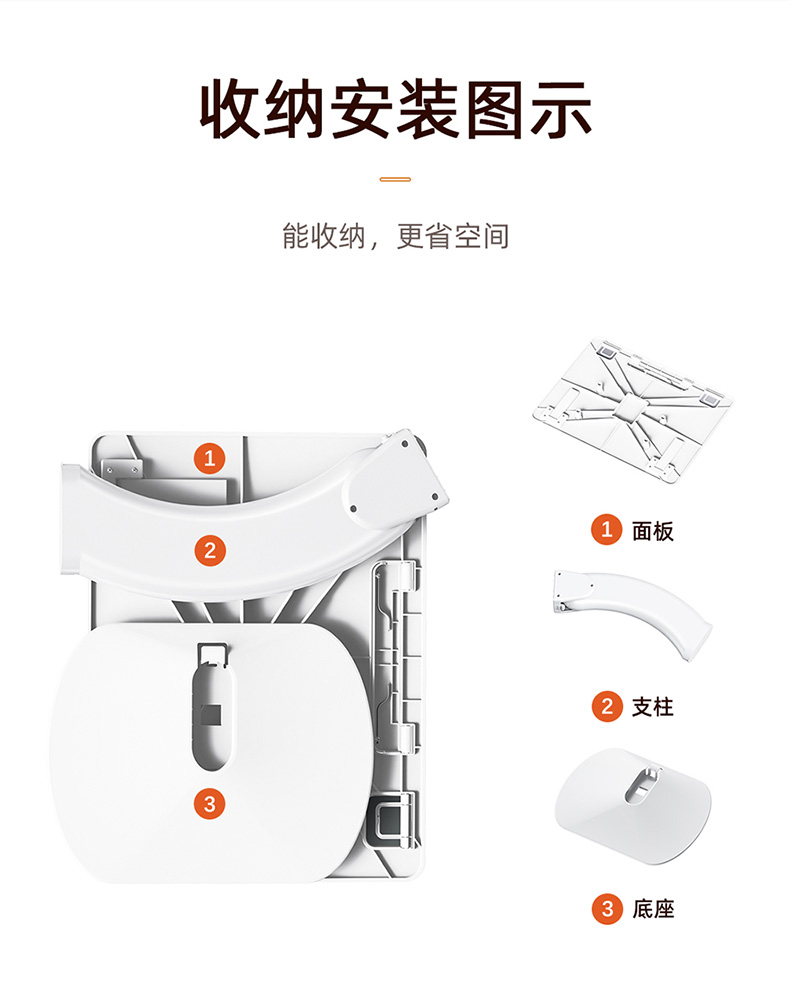 收纳安装图示

能收纳，更省空间

1

2

3

1 面板

2 支柱

3 底座