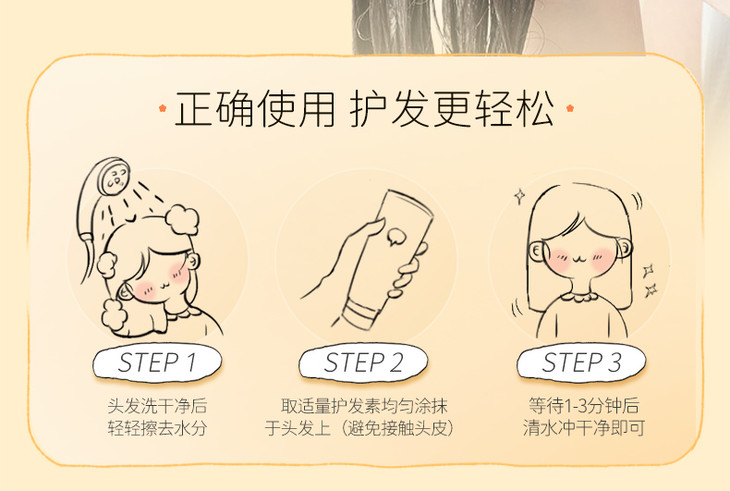 正确使用 护发更轻松

STEP 1

头发洗干净后
轻轻擦去水分

STEP 2

取适量护发素均匀涂抹
于头发上（避免接触头皮）

STEP 3

等待1-3分钟后
清水冲干净即可