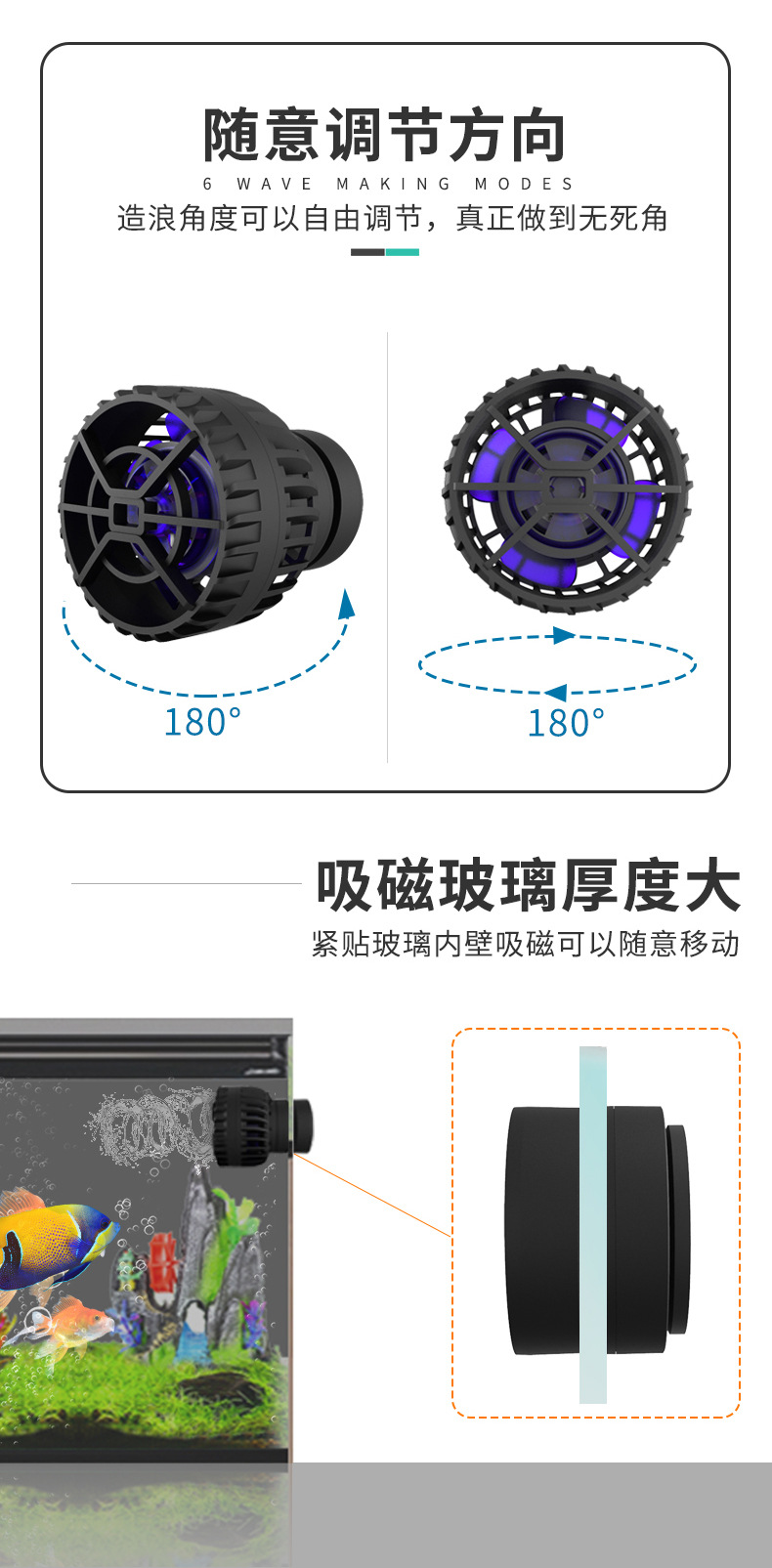 随意调节方向
6 WAVE MAKING MODES
造浪角度可以自由调节，真正做到无死角

180°

180°

吸磁玻璃厚度大
紧贴玻璃内壁吸磁可以随意移动