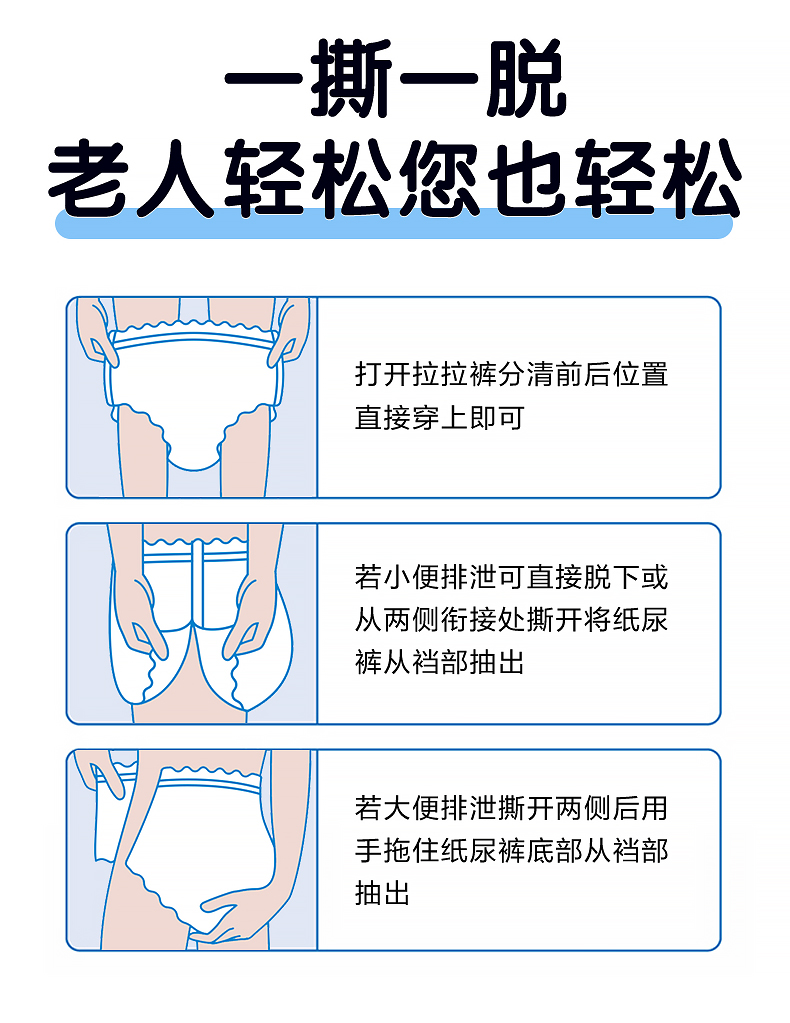 一撕一脱
老人轻松您也轻松

打开拉拉裤分清前后位置直接穿上即可

若小便排泄可直接脱下或从两侧衔接处撕开将纸尿裤从裆部抽出

若大便排泄撕开两侧后用手拖住纸尿裤底部从裆部抽出